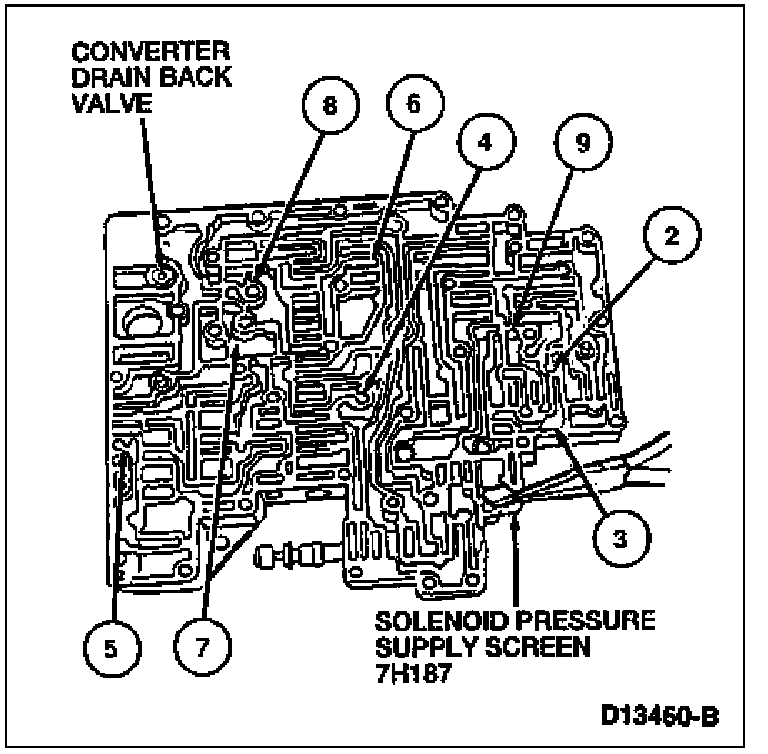 CONVERTER DRAIN BACK VALVE

8

6

4

9

2

3

5

7

SOLENOID PRESSURE SUPPLY SCREEN 7H187

D13460-B