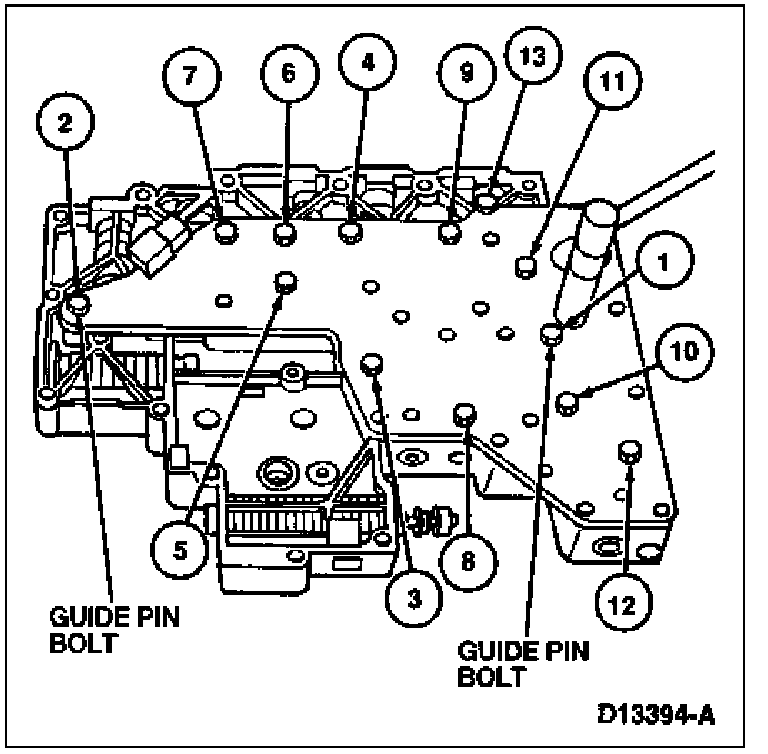 7
6
4
9
13
11
2
1
10
5
3
8
12
GUIDE PIN BOLT
GUIDE PIN BOLT
D13394-A