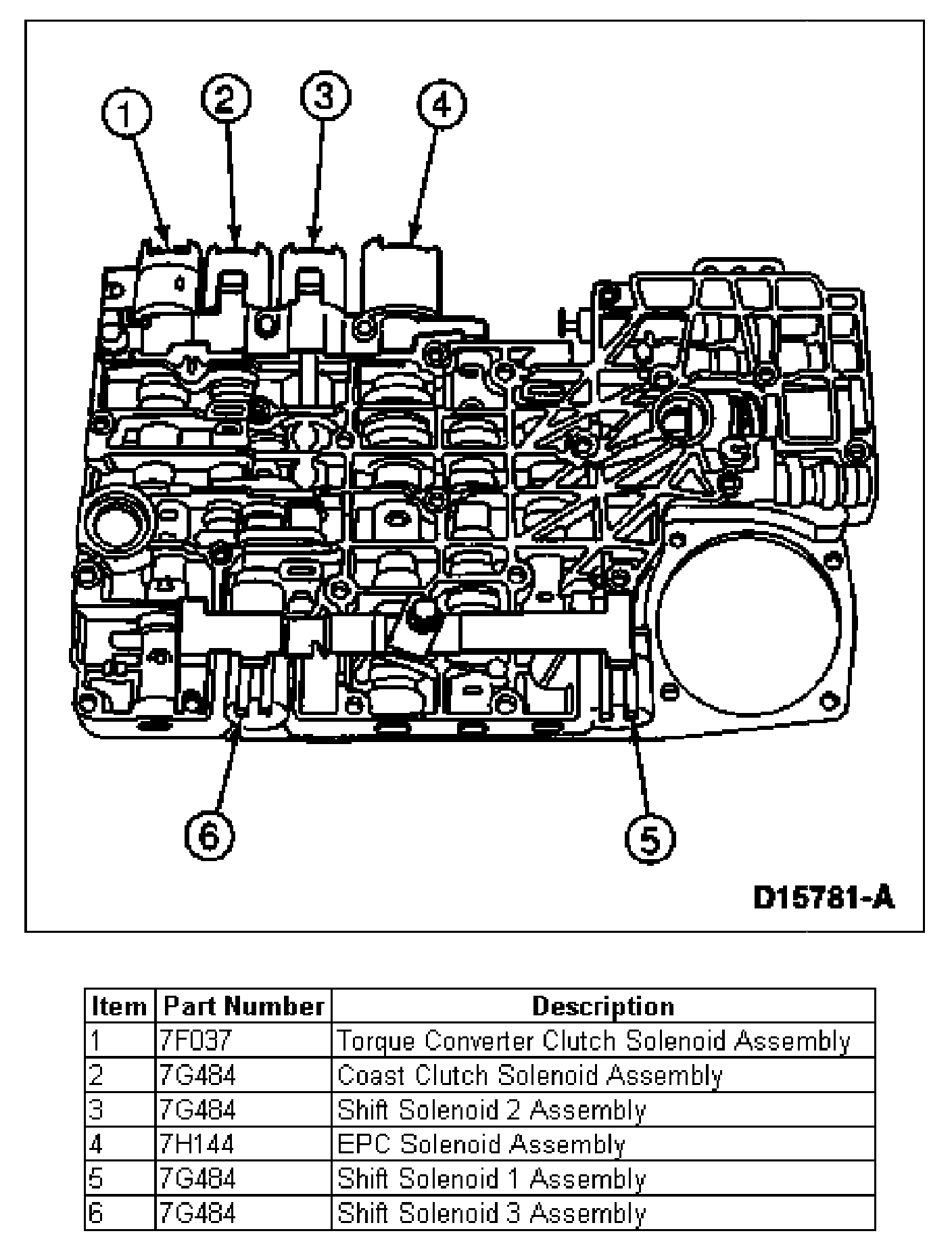 1
2
3
4
6
5

D15781-A

| Item | Part Number | Description |
|---|---|---|
| 1 | 7F037 | Torque Converter Clutch Solenoid Assembly |
| 2 | 7G484 | Coast Clutch Solenoid Assembly |
| 3 | 7G484 | Shift Solenoid 2 Assembly |
| 4 | 7H144 | EPC Solenoid Assembly |
| 5 | 7G484 | Shift Solenoid 1 Assembly |
| 6 | 7G484 | Shift Solenoid 3 Assembly |