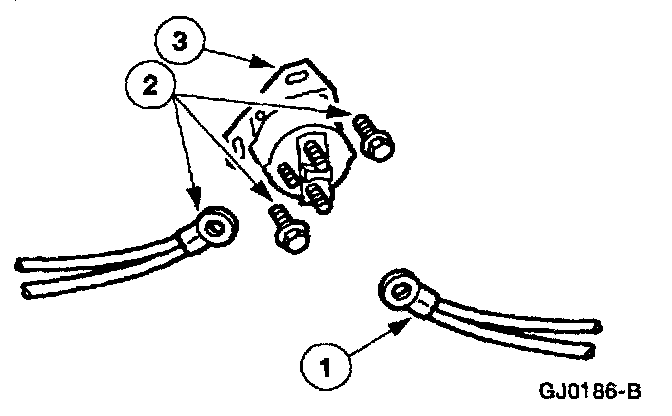 3
2
1
GJ0186-B