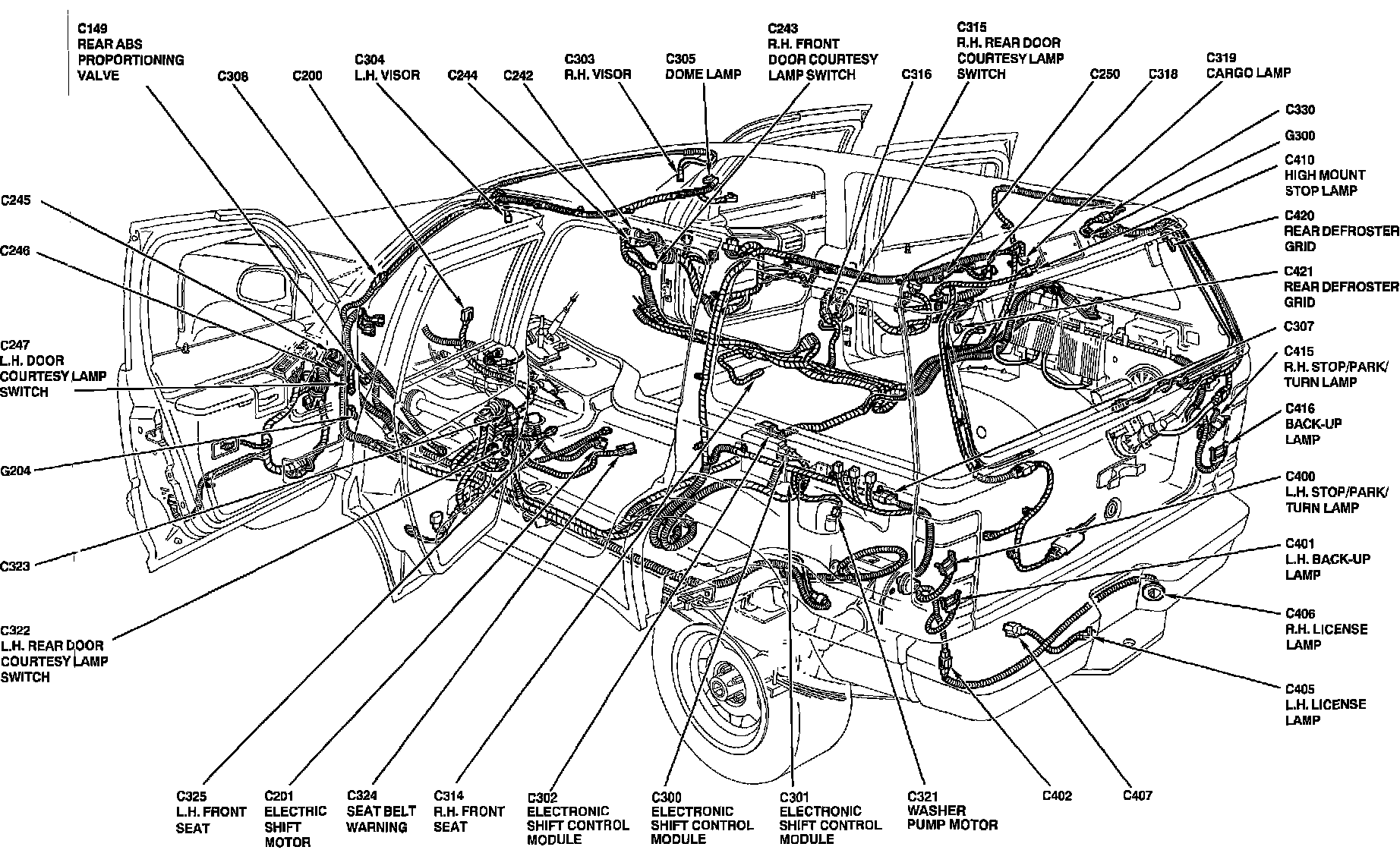 C149
REAR ABS
PROPORTIONING
VALVE

C308

C200

C304
L.H. VISOR

C244

C242

C303
R.H. VISOR

C305
DOME LAMP

C243
R.H. FRONT
DOOR COURTESY
LAMP SWITCH

C316

C315
R.H. REAR DOOR
COURTESY LAMP
SWITCH

C250

C318

C319
CARGO LAMP

C330

G300

C410
HIGH MOUNT
STOP LAMP

C420
REAR DEFROSTER
GRID

C421
REAR DEFROSTER
GRID

C307

C415
R.H. STOP/PARK/
TURN LAMP

C416
BACK-UP
LAMP

C400
L.H. STOP/PARK/
TURN LAMP

C401
L.H. BACK-UP
LAMP

C406
R.H. LICENSE
LAMP

C405
L.H. LICENSE
LAMP

C245

C246

C247
L.H. DOOR
COURTESY LAMP
SWITCH

G204

C323

C322
L.H. REAR DOOR
COURTESY LAMP
SWITCH

C325
L.H. FRONT
SEAT

C201
ELECTRIC
SHIFT
MOTOR

C324
SEAT BELT
WARNING

C314
R.H. FRONT
SEAT

C302
ELECTRONIC
SHIFT CONTROL
MODULE

C300
ELECTRONIC
SHIFT CONTROL
MODULE

C301
ELECTRONIC
SHIFT CONTROL
MODULE

C321
WASHER
PUMP MOTOR

C402

C407