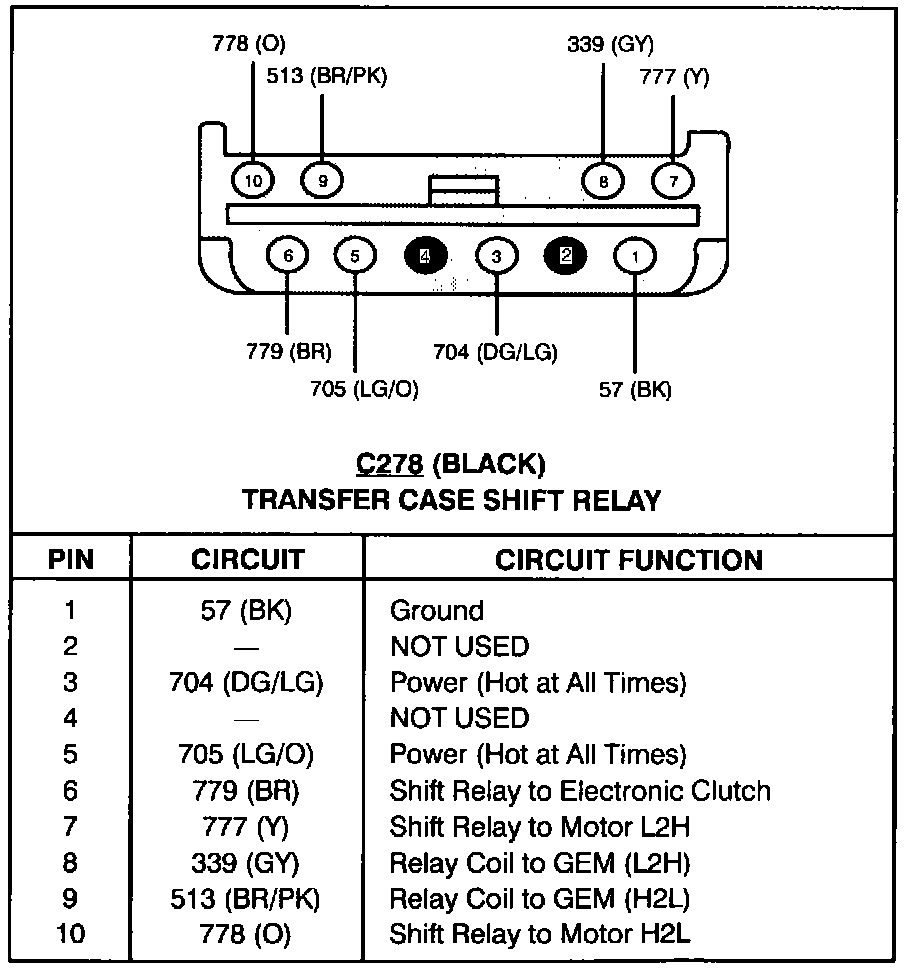 778 (O)
513 (BR/PK)
339 (GY)
777 (Y)

10 9 8 7
6 5 4 3 2 1

779 (BR)
705 (LG/O)
704 (DG/LG)
57 (BK)

C278 (BLACK)
TRANSFER CASE SHIFT RELAY

| PIN | CIRCUIT | CIRCUIT FUNCTION |
|---|---|---|
| 1 | 57 (BK) | Ground |
| 2 | — | NOT USED |
| 3 | 704 (DG/LG) | Power (Hot at All Times) |
| 4 | — | NOT USED |
| 5 | 705 (LG/O) | Power (Hot at All Times) |
| 6 | 779 (BR) | Shift Relay to Electronic Clutch |
| 7 | 777 (Y) | Shift Relay to Motor L2H |
| 8 | 339 (GY) | Relay Coil to GEM (L2H) |
| 9 | 513 (BR/PK) | Relay Coil to GEM (H2L) |
| 10 | 778 (O) | Shift Relay to Motor H2L |