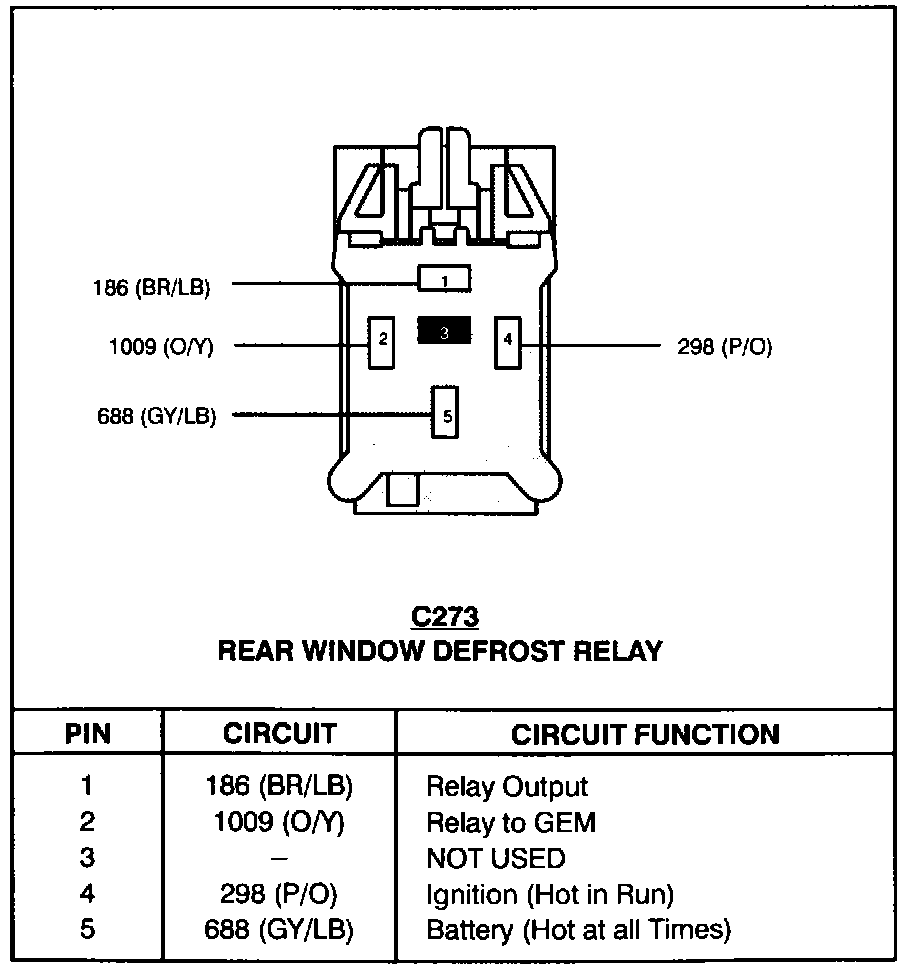 186 (BR/LB)
1009 (O/Y)
688 (GY/LB)
1
2
3
4
5
298 (P/O)

C273
REAR WINDOW DEFROST RELAY

| PIN | CIRCUIT | CIRCUIT FUNCTION |
|---|---|---|
| 1 | 186 (BR/LB) | Relay Output |
| 2 | 1009 (O/Y) | Relay to GEM |
| 3 | – | NOT USED |
| 4 | 298 (P/O) | Ignition (Hot in Run) |
| 5 | 688 (GY/LB) | Battery (Hot at all Times) |