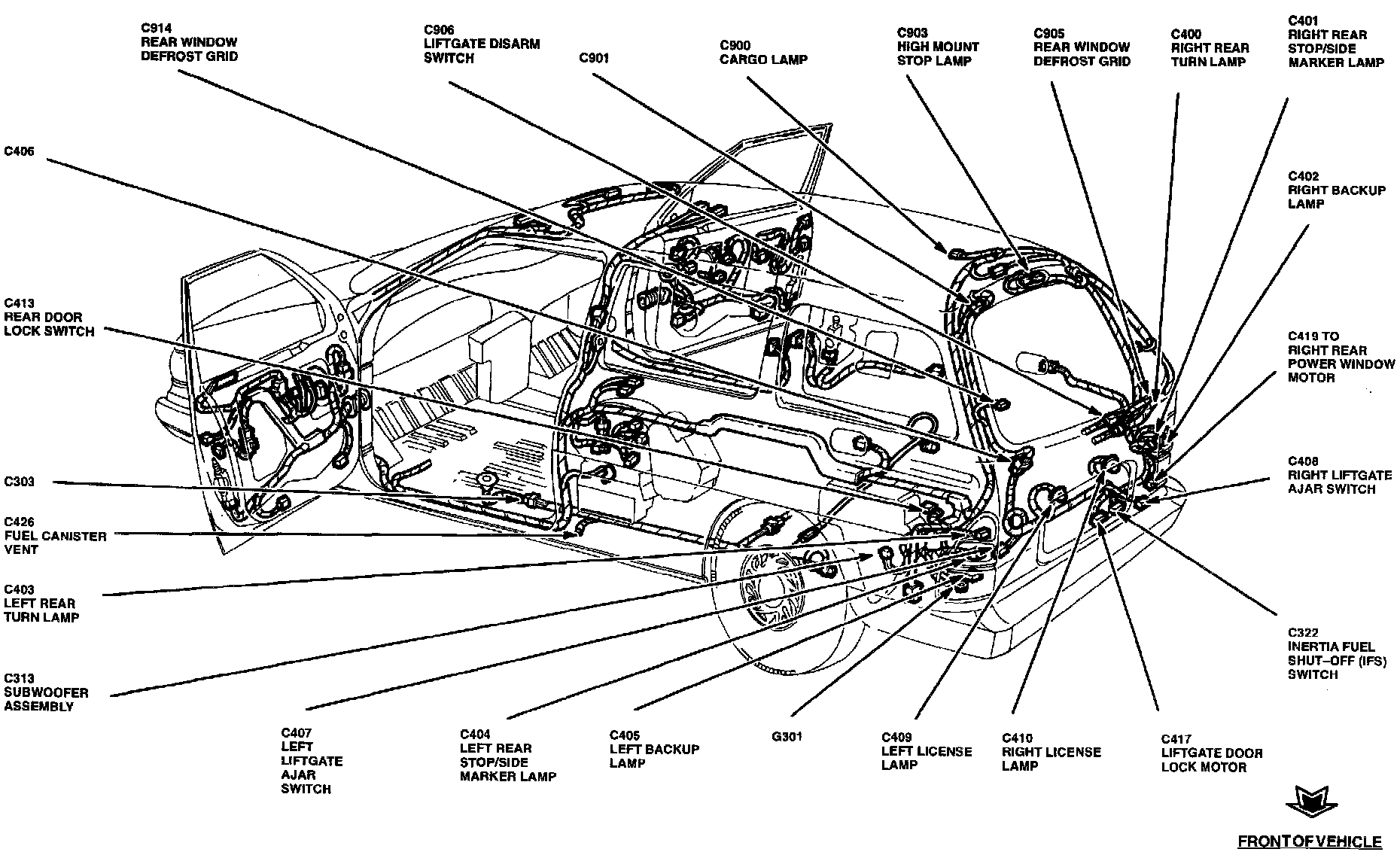 C914
REAR WINDOW
DEFROST GRID

C906
LIFTGATE DISARM
SWITCH

C901

C900
CARGO LAMP

C903
HIGH MOUNT
STOP LAMP

C905
REAR WINDOW
DEFROST GRID

C400
RIGHT REAR
TURN LAMP

C401
RIGHT REAR
STOP/SIDE
MARKER LAMP

C406

C402
RIGHT BACKUP
LAMP

C413
REAR DOOR
LOCK SWITCH

C419 TO
RIGHT REAR
POWER WINDOW
MOTOR

C303

C408
RIGHT LIFTGATE
AJAR SWITCH

C426
FUEL CANISTER
VENT

C403
LEFT REAR
TURN LAMP

C322
INERTIA FUEL
SHUT–OFF (IFS)
SWITCH

C313
SUBWOOFER
ASSEMBLY

C407
LEFT
LIFTGATE
AJAR
SWITCH

C404
LEFT REAR
STOP/SIDE
MARKER LAMP

C405
LEFT BACKUP
LAMP

G301

C409
LEFT LICENSE
LAMP

C410
RIGHT LICENSE
LAMP

C417
LIFTGATE DOOR
LOCK MOTOR

FRONT OF VEHICLE