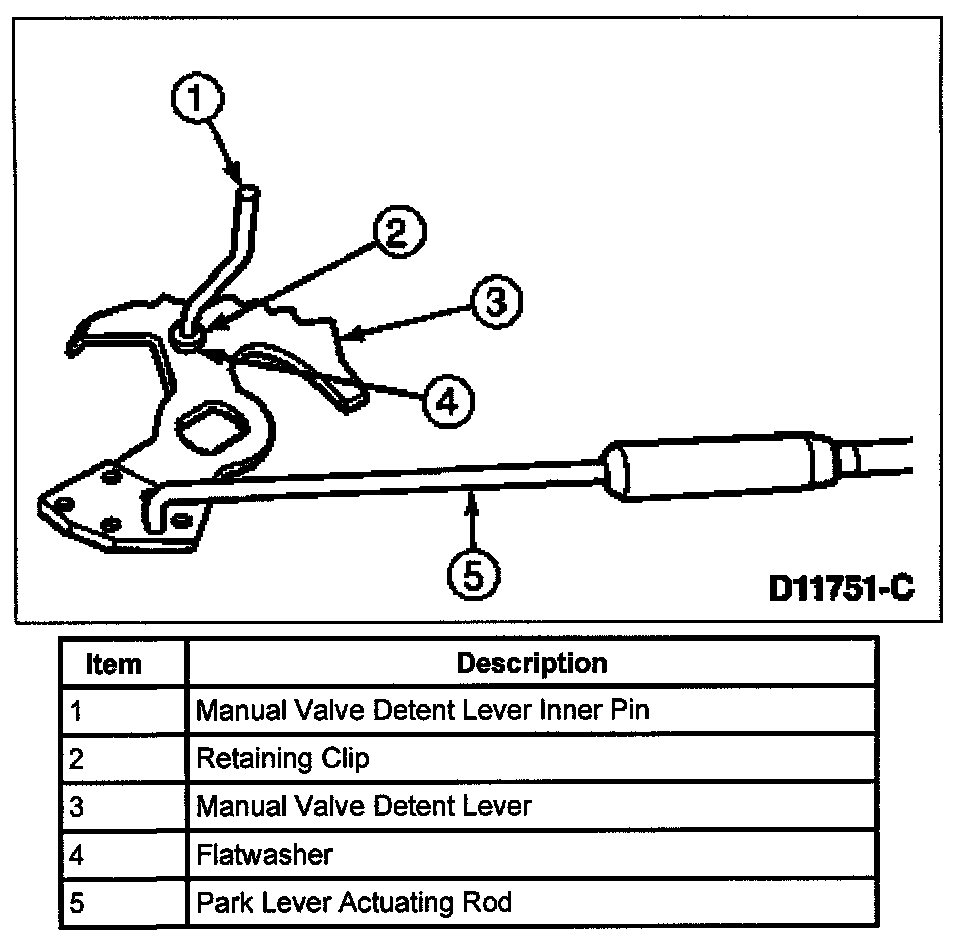 1
2
3
4
5
D11751-C

| Item | Description |
|---|---|
| 1 | Manual Valve Detent Lever Inner Pin |
| 2 | Retaining Clip |
| 3 | Manual Valve Detent Lever |
| 4 | Flatwasher |
| 5 | Park Lever Actuating Rod |