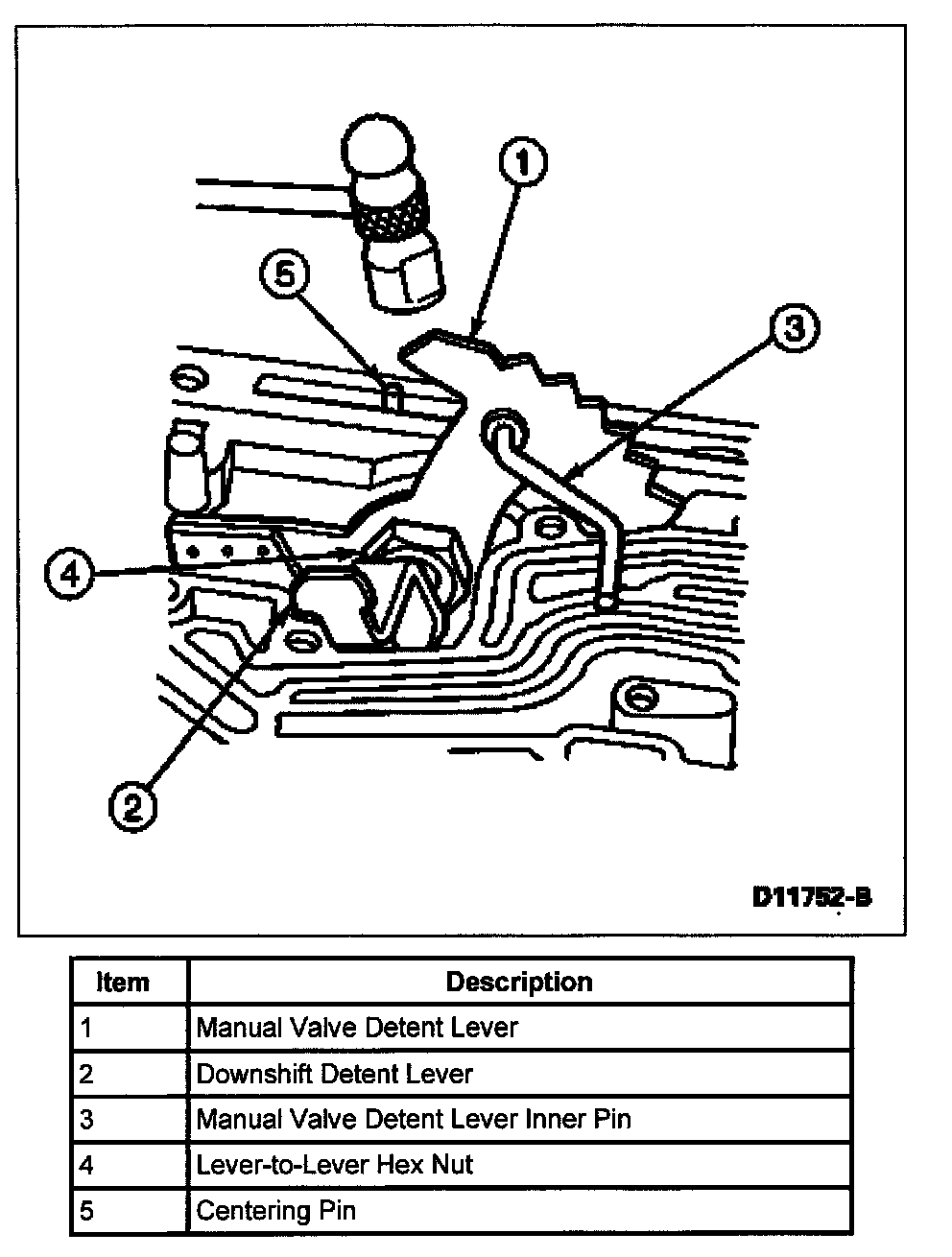 1
5
3
4
2
D11752-B

| Item | Description |
|---|---|
| 1 | Manual Valve Detent Lever |
| 2 | Downshift Detent Lever |
| 3 | Manual Valve Detent Lever Inner Pin |
| 4 | Lever-to-Lever Hex Nut |
| 5 | Centering Pin |