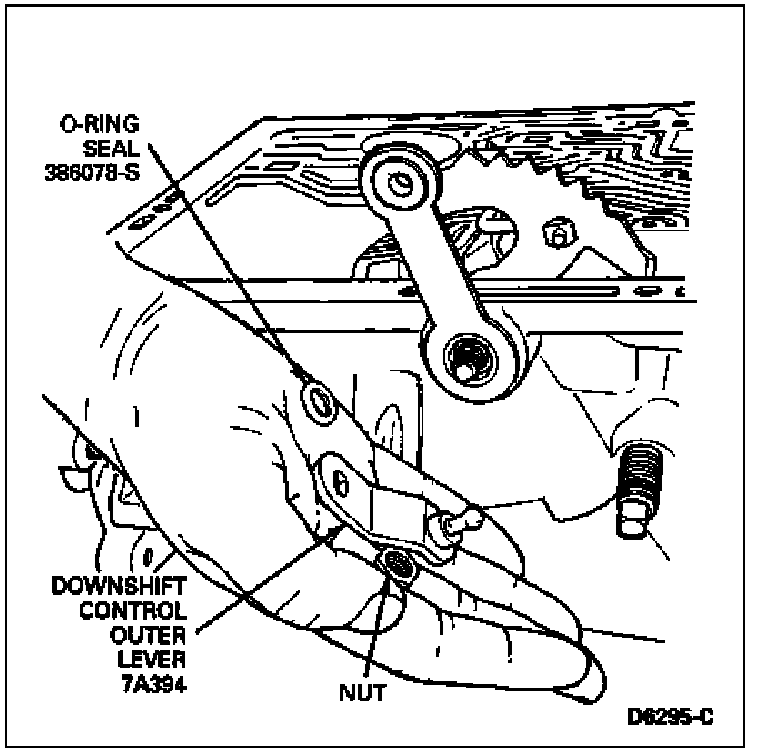 O-RING SEAL 386078-S

DOWNSHIFT CONTROL OUTER LEVER 7A394

NUT

D6295-C