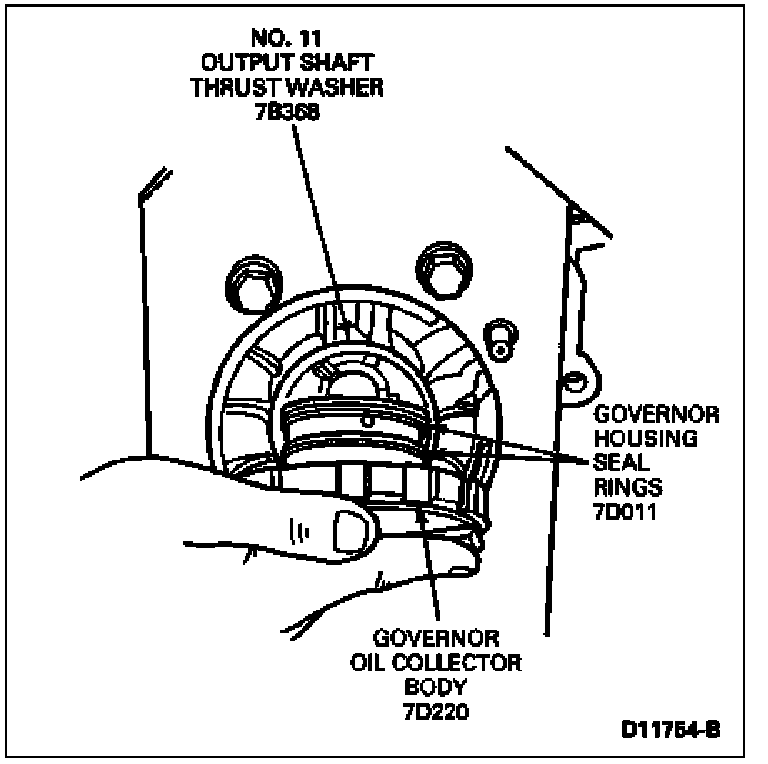 NO. 11
OUTPUT SHAFT
THRUST WASHER
7B368

GOVERNOR
HOUSING
SEAL
RINGS
7D011

GOVERNOR
OIL COLLECTOR
BODY
7D220

D11754-B