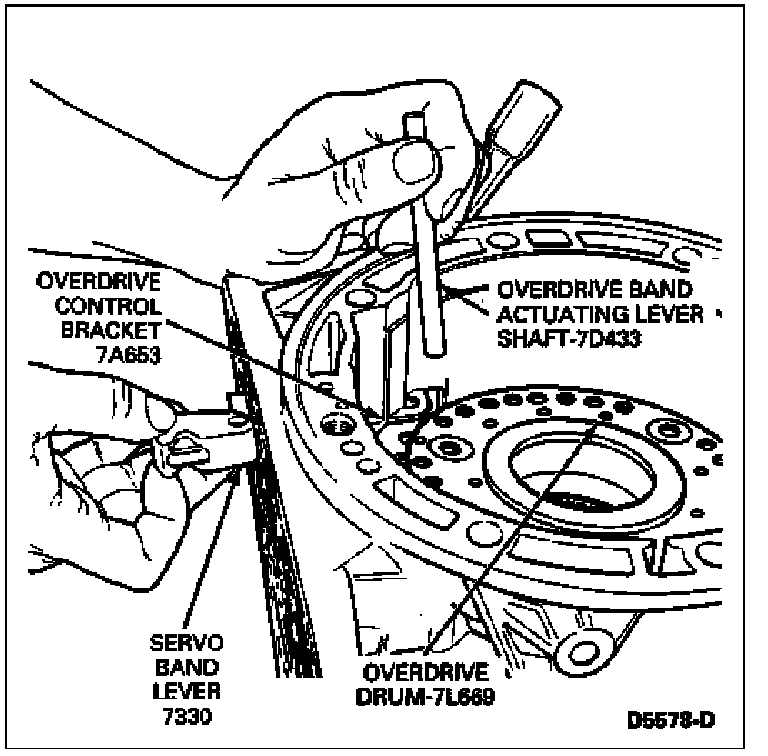 OVERDRIVE CONTROL BRACKET 7A653

OVERDRIVE BAND ACTUATING LEVER SHAFT-7D433

SERVO BAND LEVER 7330

OVERDRIVE DRUM-7L669

D5578-D