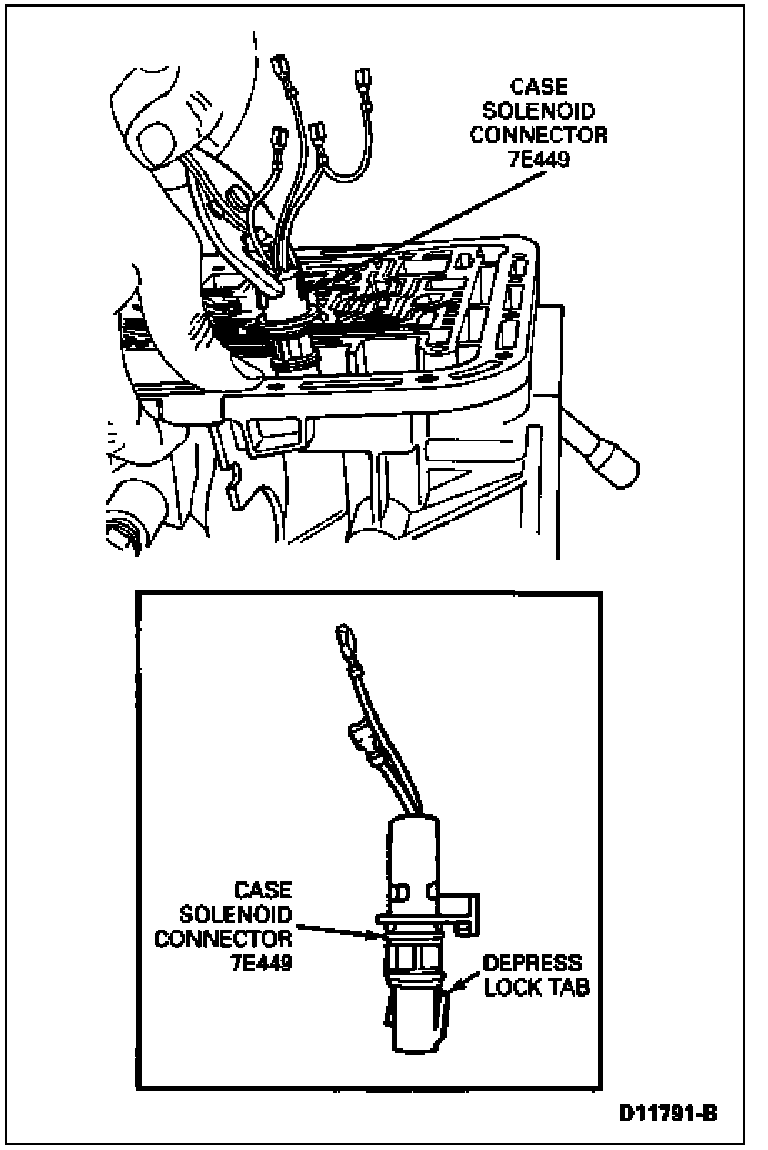 CASE SOLENOID CONNECTOR 7E449

CASE SOLENOID CONNECTOR 7E449

DEPRESS LOCK TAB

D11791-B