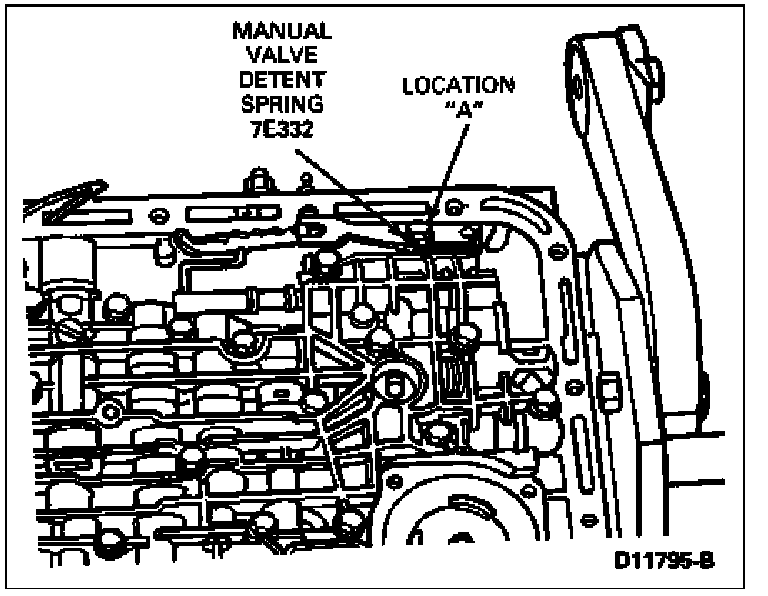 MANUAL VALVE DETENT SPRING 7E332

LOCATION "A"

D11795-B