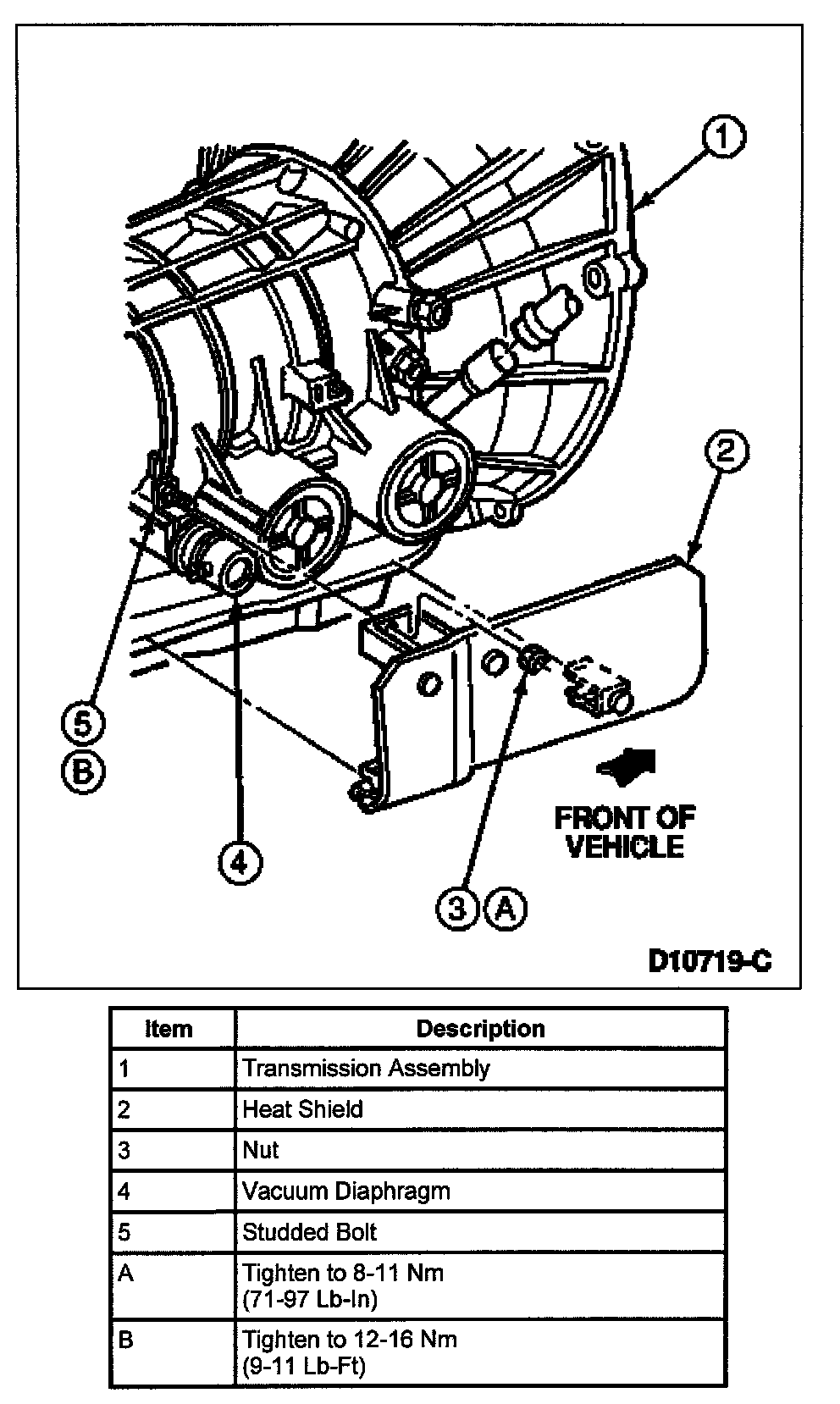 1

2

5
B

4

3 A

FRONT OF VEHICLE

D10719-C

| Item | Description |
|---|---|
| 1 | Transmission Assembly |
| 2 | Heat Shield |
| 3 | Nut |
| 4 | Vacuum Diaphragm |
| 5 | Studded Bolt |
| A | Tighten to 8-11 Nm (71-97 Lb-In) |
| B | Tighten to 12-16 Nm (9-11 Lb-Ft) |