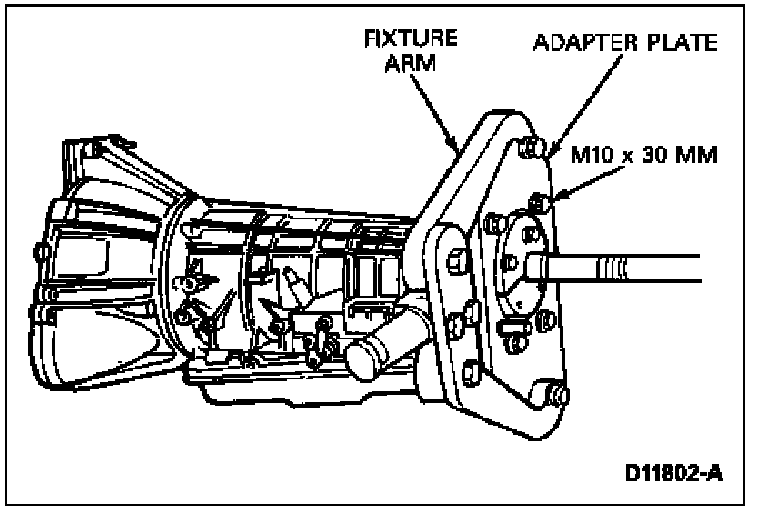 FIXTURE ARM

ADAPTER PLATE

M10 x 30 MM

D11802-A