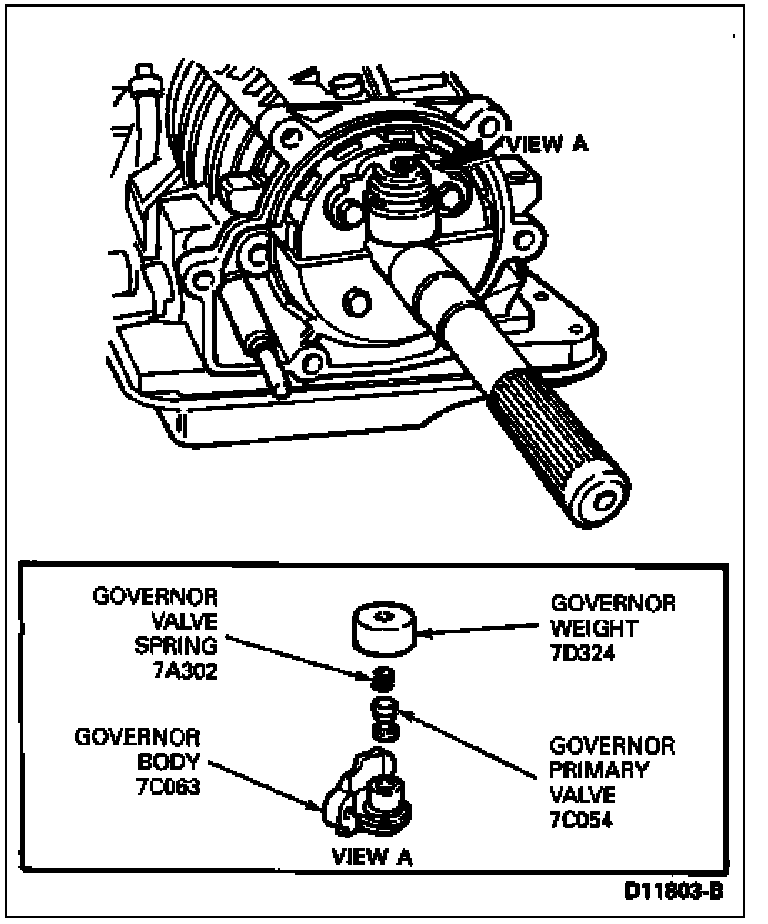 VIEW A

GOVERNOR VALVE SPRING 7A302

GOVERNOR WEIGHT 7D324

GOVERNOR BODY 7C063

GOVERNOR PRIMARY VALVE 7C054

VIEW A

D11803-B