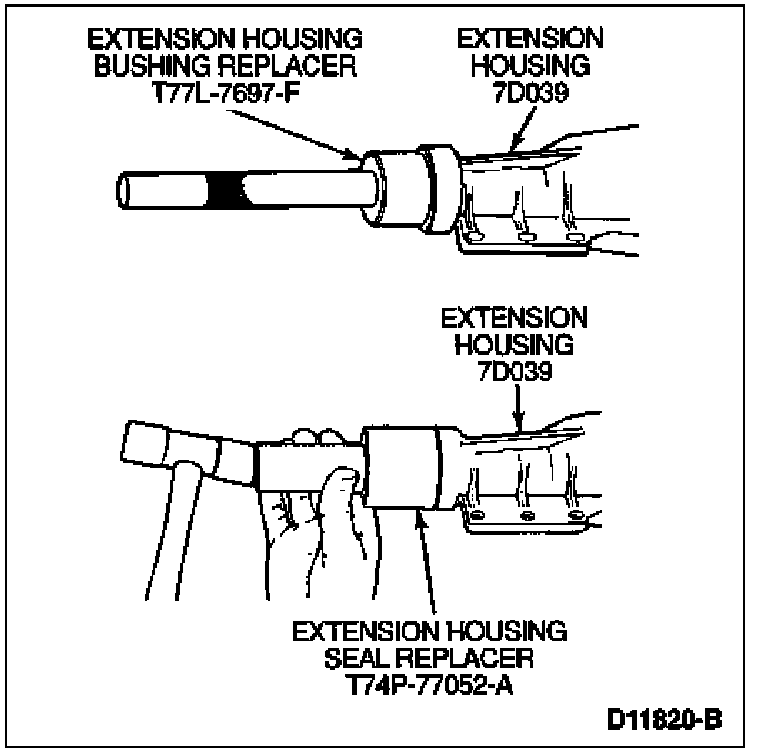 EXTENSION HOUSING
BUSHING REPLACER
T77L-7697-F

EXTENSION
HOUSING
7D039

EXTENSION
HOUSING
7D039

EXTENSION HOUSING
SEAL REPLACER
T74P-77052-A

D11820-B