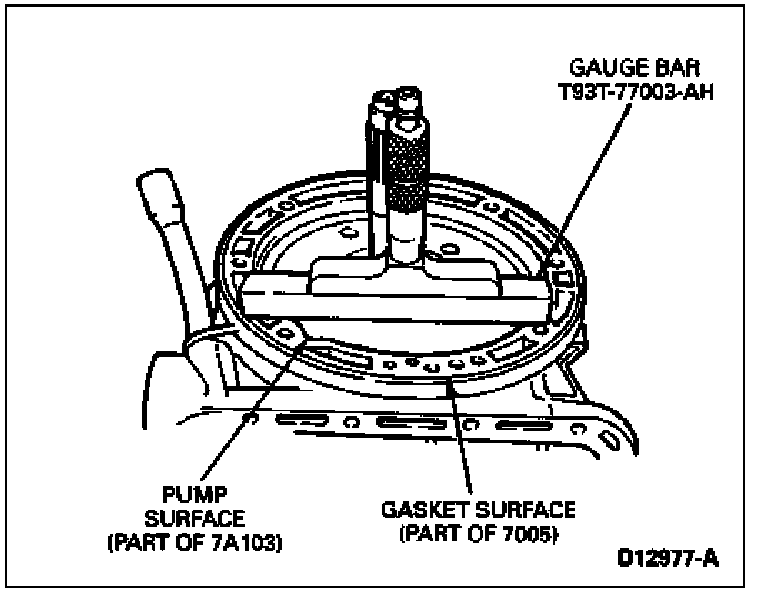 GAUGE BAR
T93T-77003-AH

PUMP
SURFACE
(PART OF 7A103)

GASKET SURFACE
(PART OF 7005)

D12977-A