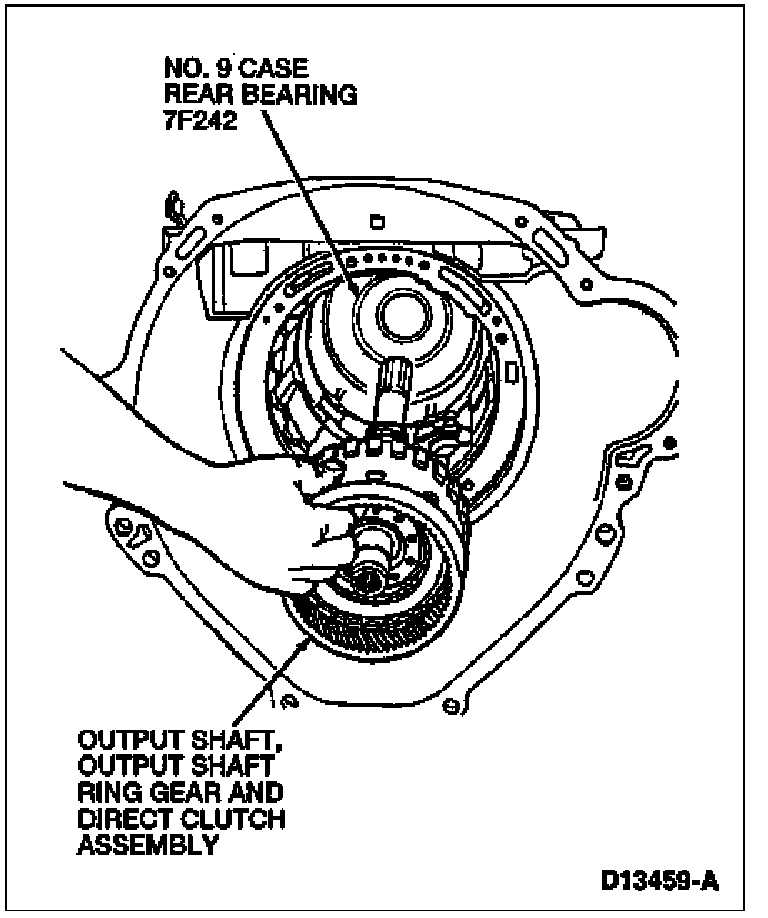 NO. 9 CASE
REAR BEARING
7F242

OUTPUT SHAFT,
OUTPUT SHAFT
RING GEAR AND
DIRECT CLUTCH
ASSEMBLY

D13459-A