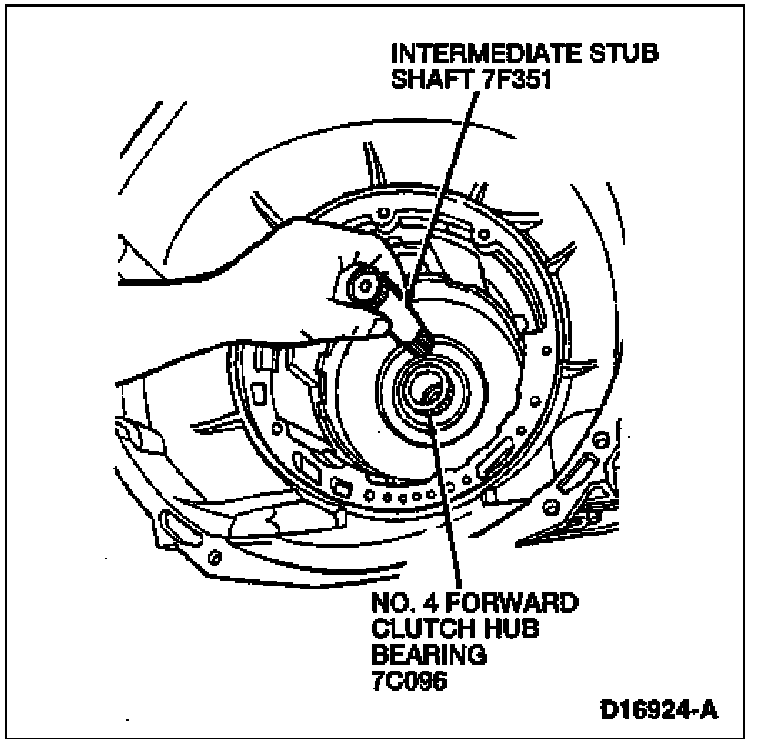 INTERMEDIATE STUB SHAFT 7F351

NO. 4 FORWARD CLUTCH HUB BEARING 7C096

D16924-A