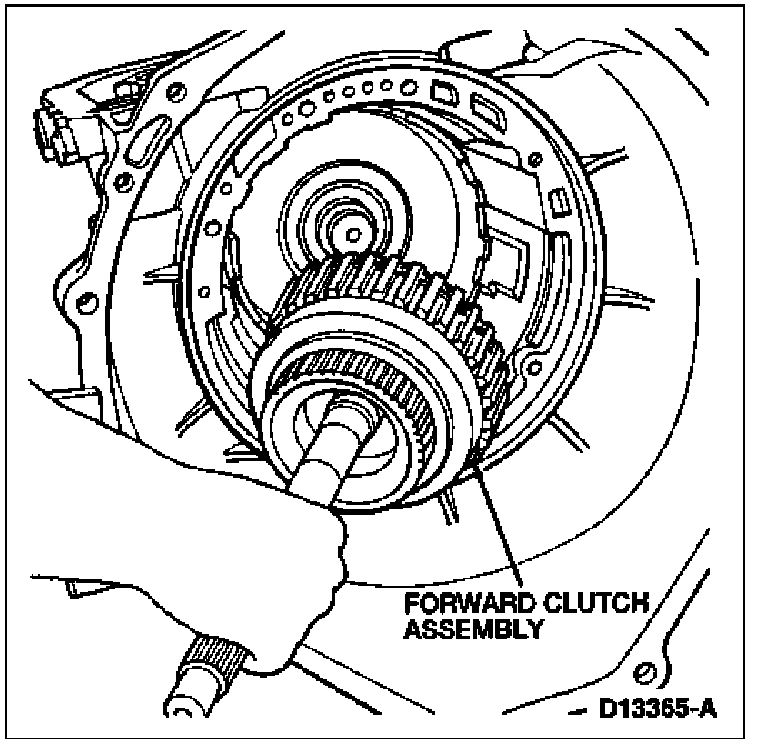 FORWARD CLUTCH ASSEMBLY

D13365-A