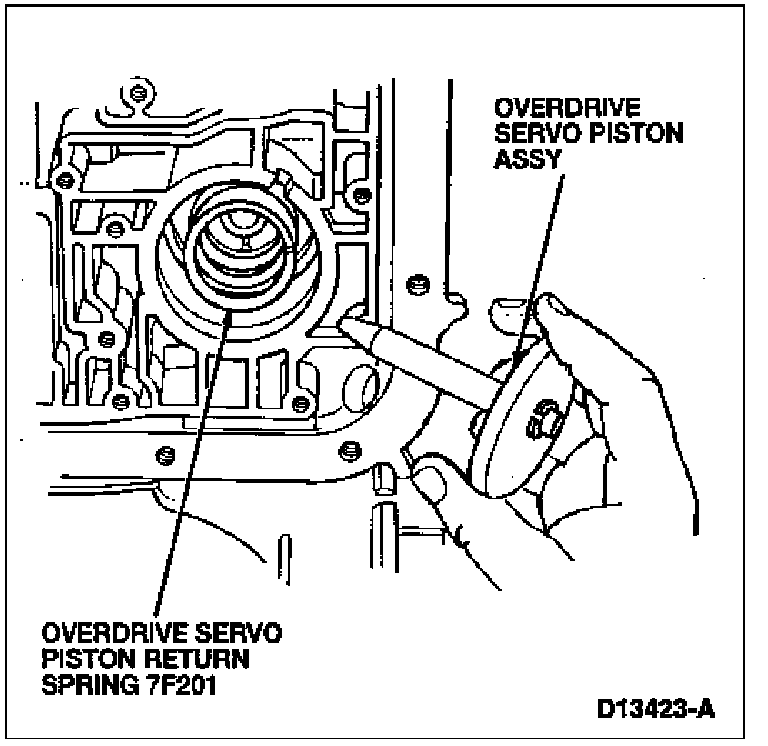 OVERDRIVE SERVO PISTON ASSY

OVERDRIVE SERVO PISTON RETURN SPRING 7F201

D13423-A