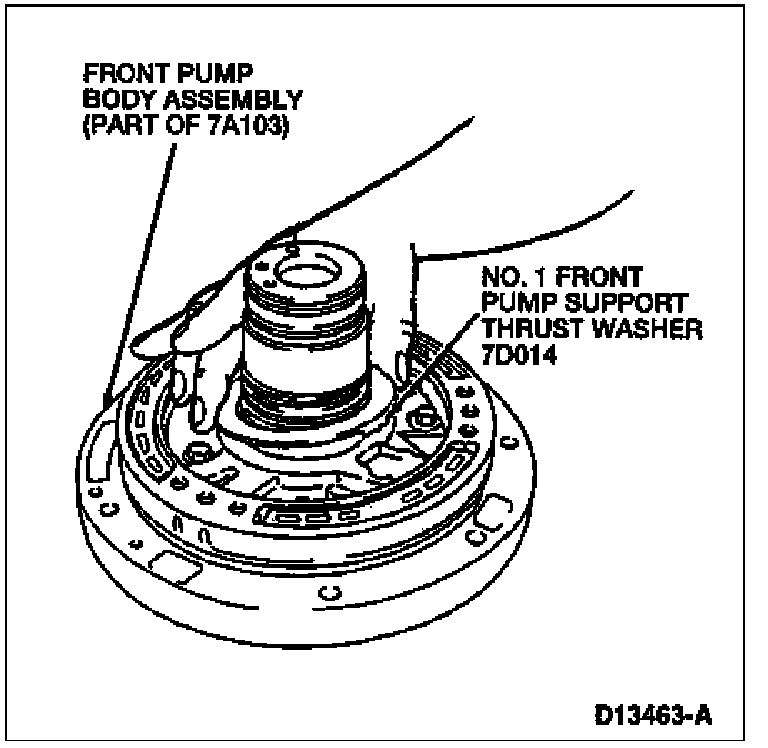 FRONT PUMP
BODY ASSEMBLY
(PART OF 7A103)

NO. 1 FRONT
PUMP SUPPORT
THRUST WASHER
7D014

D13463-A