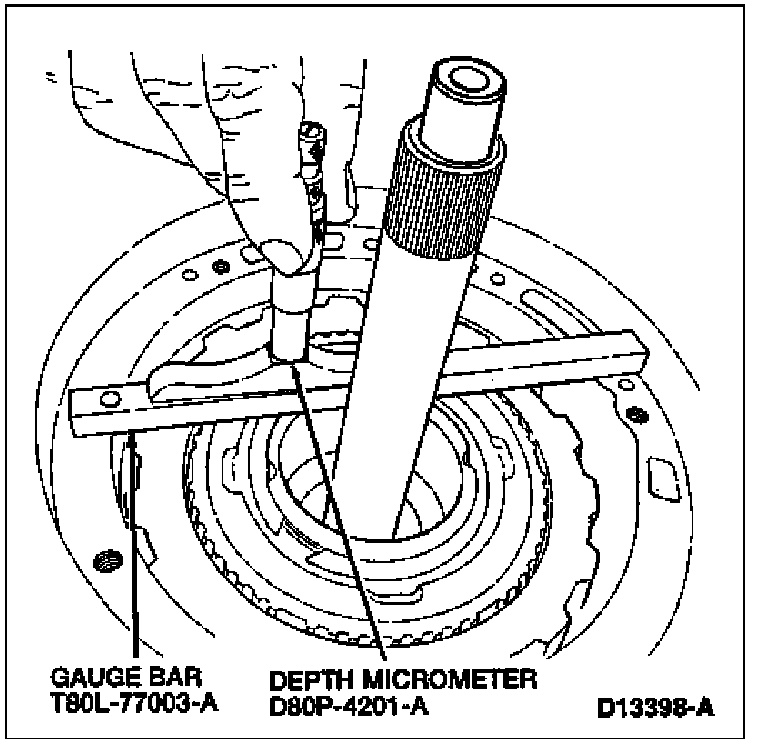 GAUGE BAR
T80L-77003-A

DEPTH MICROMETER
D80P-4201-A

D13398-A