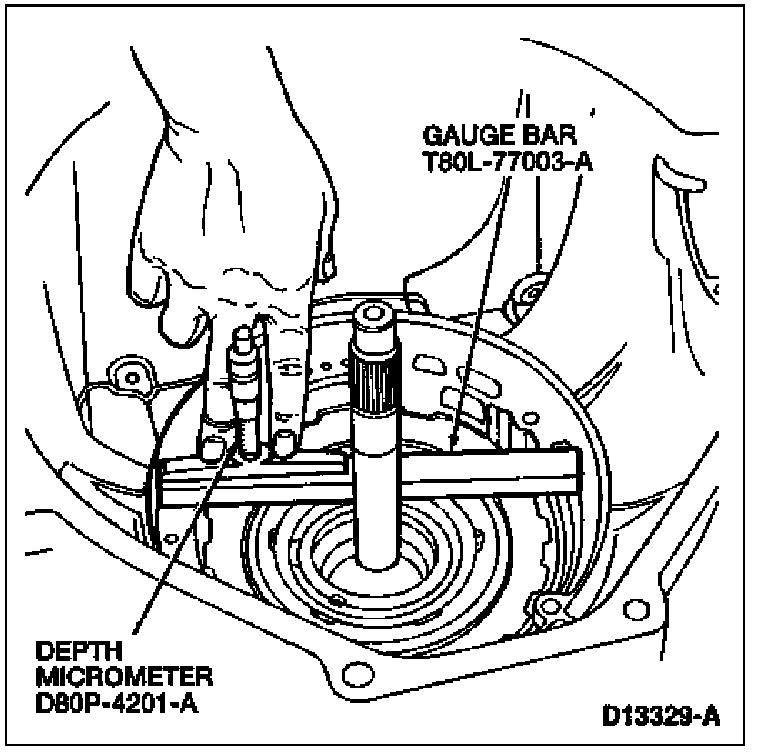 GAUGE BAR
T80L-77003-A

DEPTH
MICROMETER
D80P-4201-A

D13329-A