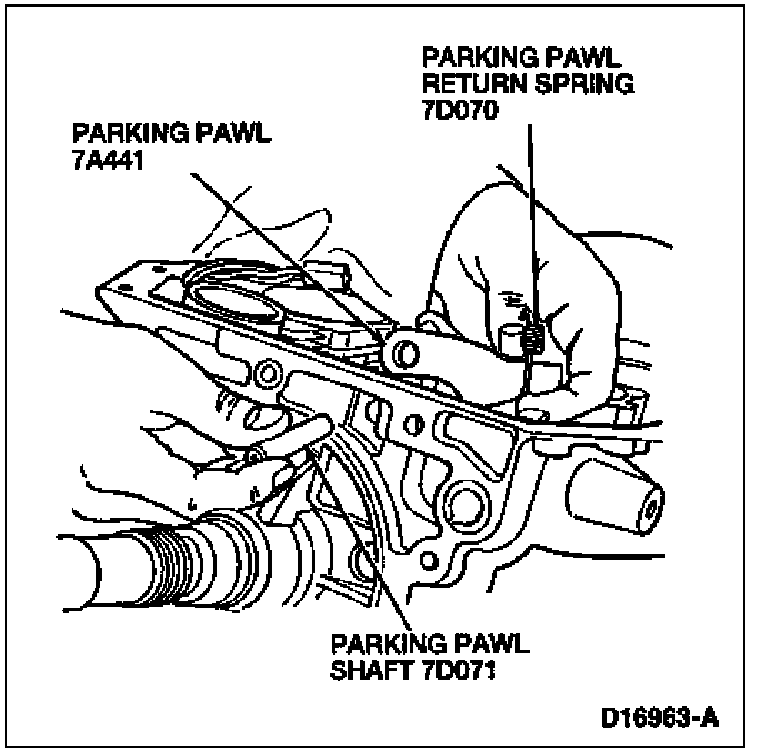 PARKING PAWL
RETURN SPRING
7D070

PARKING PAWL
7A441

PARKING PAWL
SHAFT 7D071

D16963-A