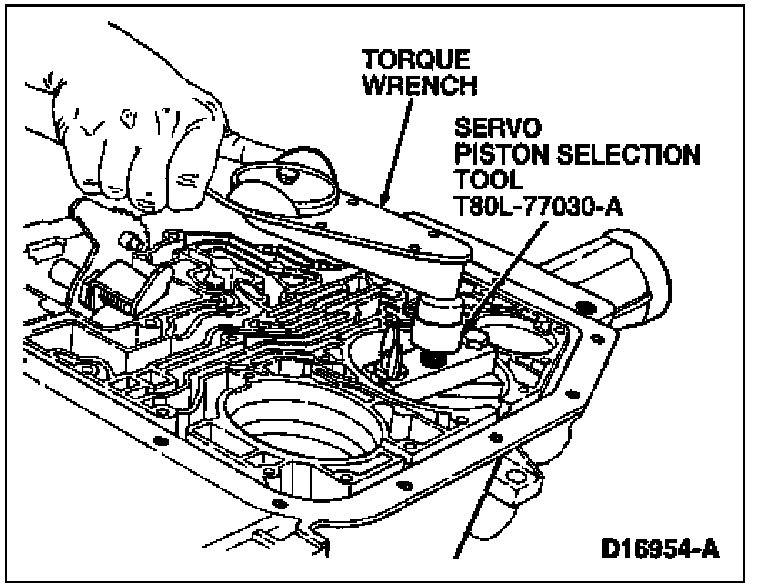 TORQUE WRENCH

SERVO PISTON SELECTION TOOL T80L-77030-A

D16954-A