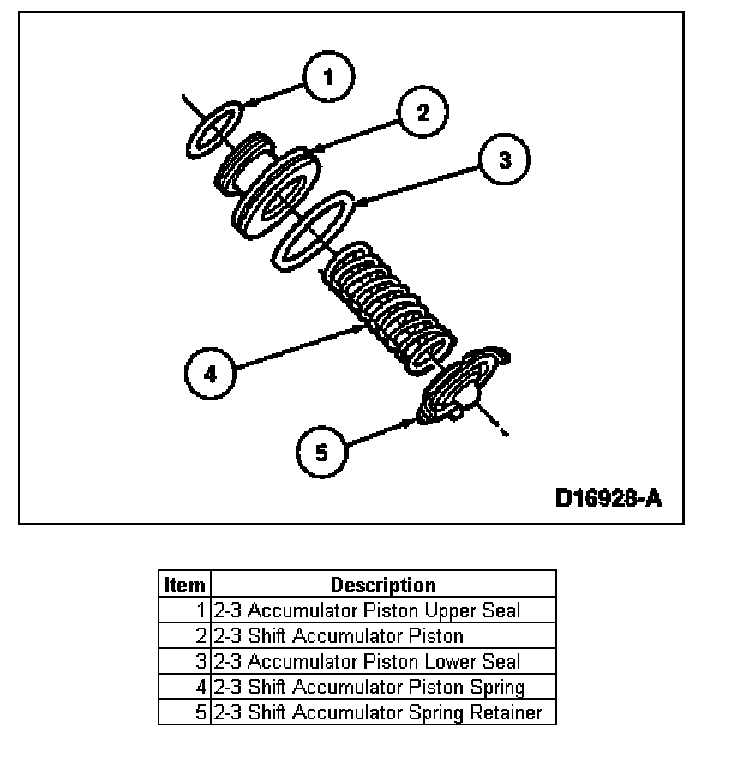 1
2
3
4
5
D16928-A

| Item | Description |
|---|---|
| 1 | 2-3 Accumulator Piston Upper Seal |
| 2 | 2-3 Shift Accumulator Piston |
| 3 | 2-3 Accumulator Piston Lower Seal |
| 4 | 2-3 Shift Accumulator Piston Spring |
| 5 | 2-3 Shift Accumulator Spring Retainer |