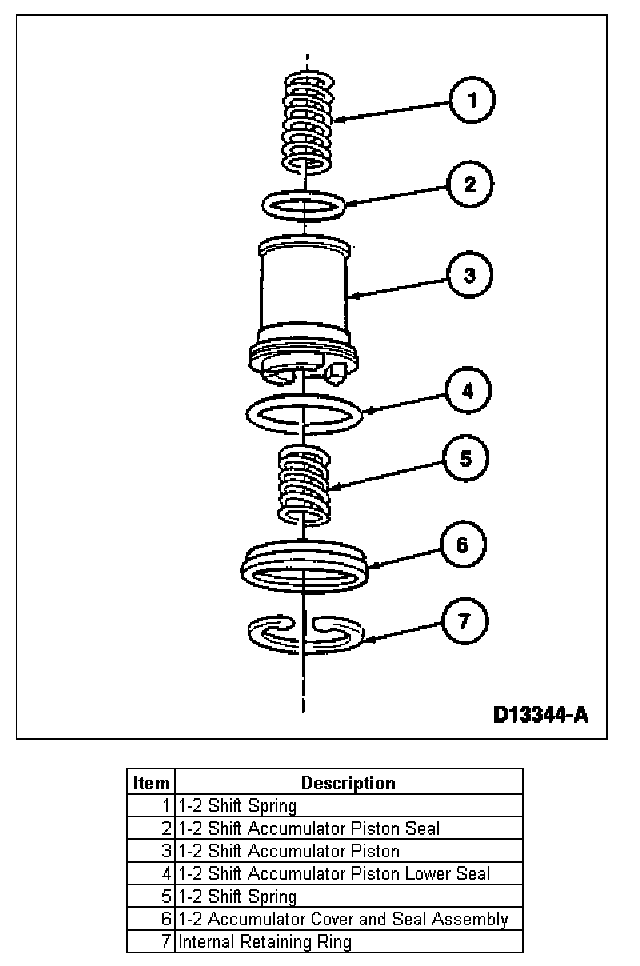 1
2
3
4
5
6
7
D13344-A

| Item | Description |
|---|---|
| 1 | 1-2 Shift Spring |
| 2 | 1-2 Shift Accumulator Piston Seal |
| 3 | 1-2 Shift Accumulator Piston |
| 4 | 1-2 Shift Accumulator Piston Lower Seal |
| 5 | 1-2 Shift Spring |
| 6 | 1-2 Accumulator Cover and Seal Assembly |
| 7 | Internal Retaining Ring |