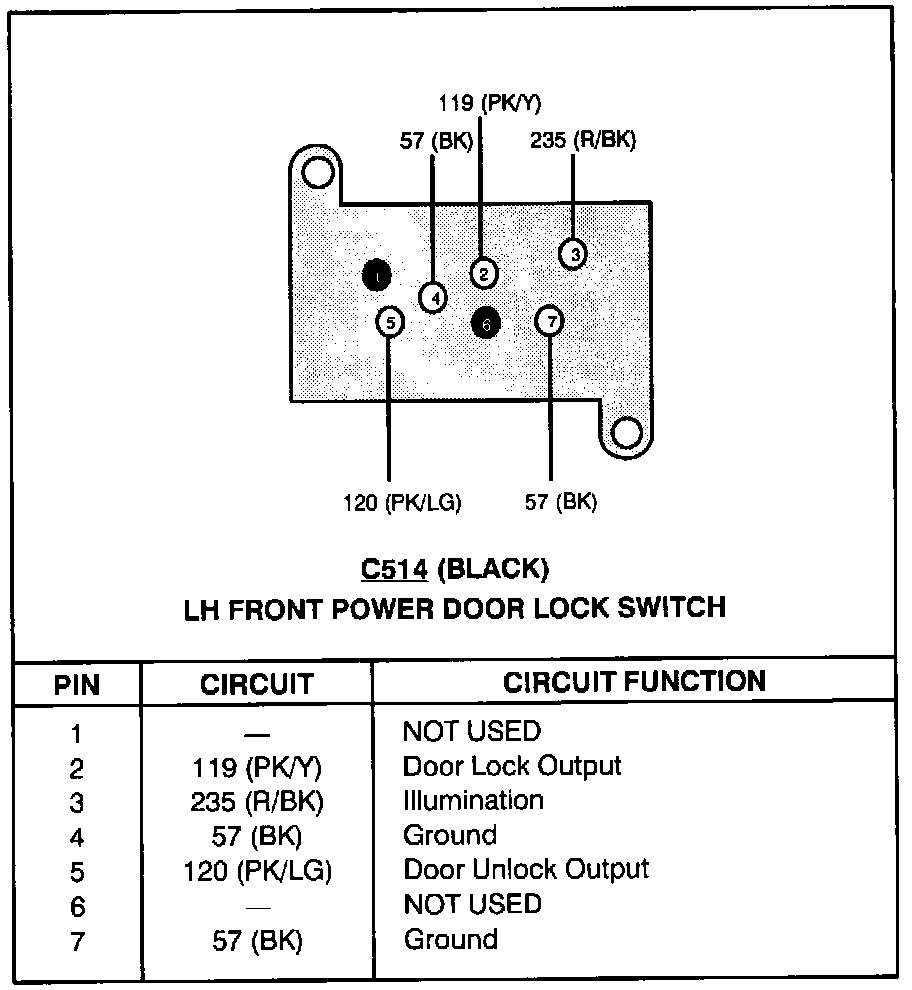 119 (PK/Y)
57 (BK)
235 (R/BK)

1
2
3
4
5
6
7

120 (PK/LG)
57 (BK)

C514 (BLACK)
LH FRONT POWER DOOR LOCK SWITCH

| PIN | CIRCUIT | CIRCUIT FUNCTION |
|---|---|---|
| 1 | — | NOT USED |
| 2 | 119 (PK/Y) | Door Lock Output |
| 3 | 235 (R/BK) | Illumination |
| 4 | 57 (BK) | Ground |
| 5 | 120 (PK/LG) | Door Unlock Output |
| 6 | — | NOT USED |
| 7 | 57 (BK) | Ground |