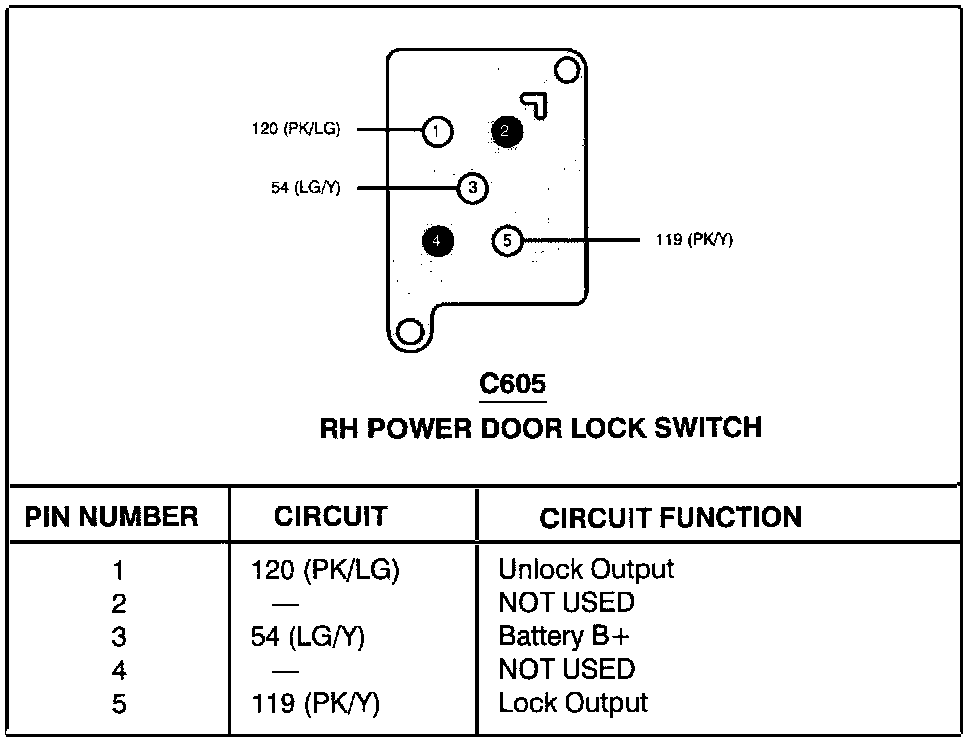 120 (PK/LG)
1
2
54 (LG/Y)
3
4
5
119 (PK/Y)

C605
RH POWER DOOR LOCK SWITCH

| PIN NUMBER | CIRCUIT | CIRCUIT FUNCTION |
|---|---|---|
| 1 | 120 (PK/LG) | Unlock Output |
| 2 | — | NOT USED |
| 3 | 54 (LG/Y) | Battery B+ |
| 4 | — | NOT USED |
| 5 | 119 (PK/Y) | Lock Output |