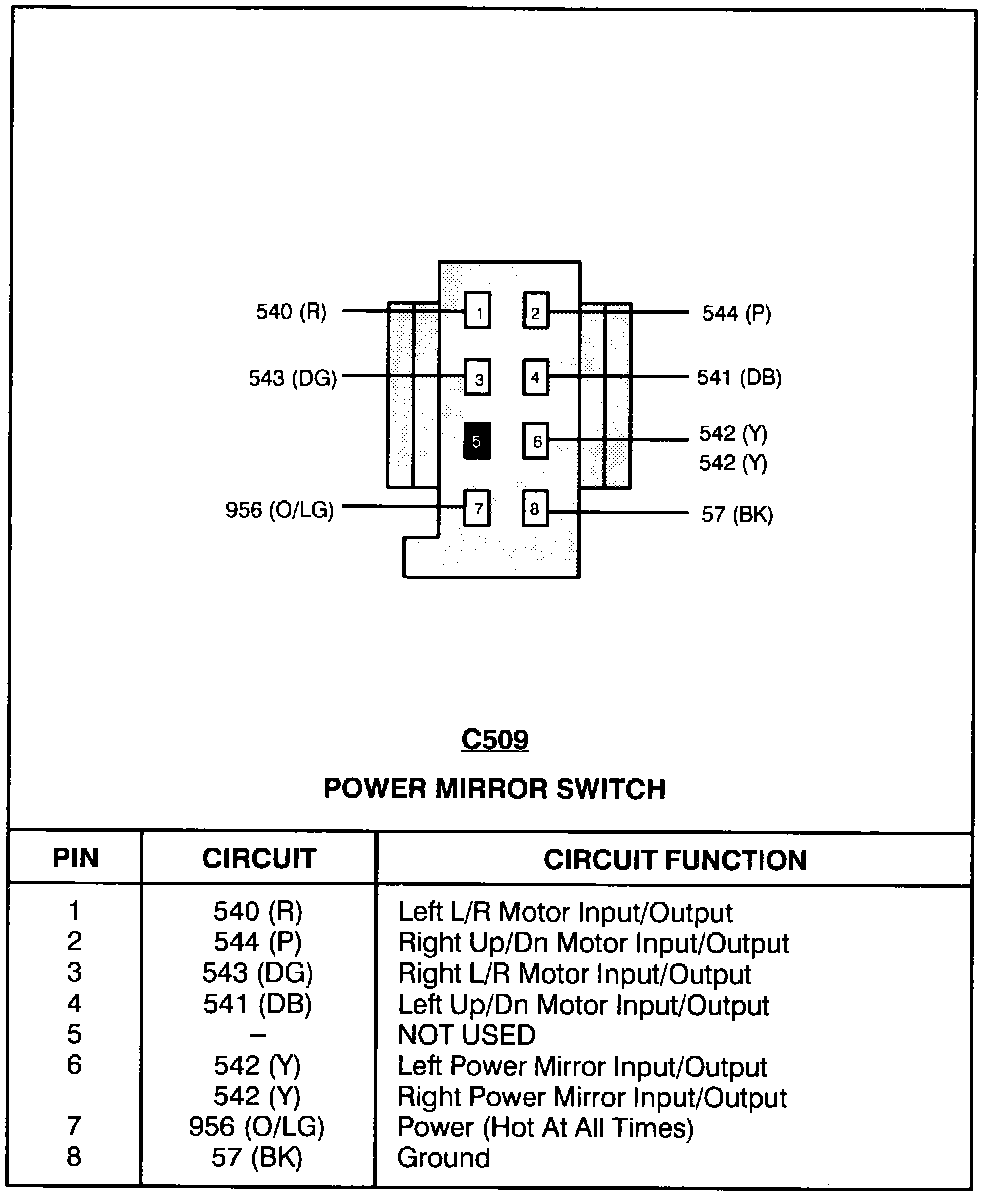 540 (R)
1
2
544 (P)
543 (DG)
3
4
541 (DB)
5
6
542 (Y)
542 (Y)
956 (O/LG)
7
8
57 (BK)

C509

POWER MIRROR SWITCH

| PIN | CIRCUIT | CIRCUIT FUNCTION |
|---|---|---|
| 1 | 540 (R) | Left L/R Motor Input/Output |
| 2 | 544 (P) | Right Up/Dn Motor Input/Output |
| 3 | 543 (DG) | Right L/R Motor Input/Output |
| 4 | 541 (DB) | Left Up/Dn Motor Input/Output |
| 5 | – | NOT USED |
| 6 | 542 (Y) | Left Power Mirror Input/Output |
| | 542 (Y) | Right Power Mirror Input/Output |
| 7 | 956 (O/LG) | Power (Hot At All Times) |
| 8 | 57 (BK) | Ground |