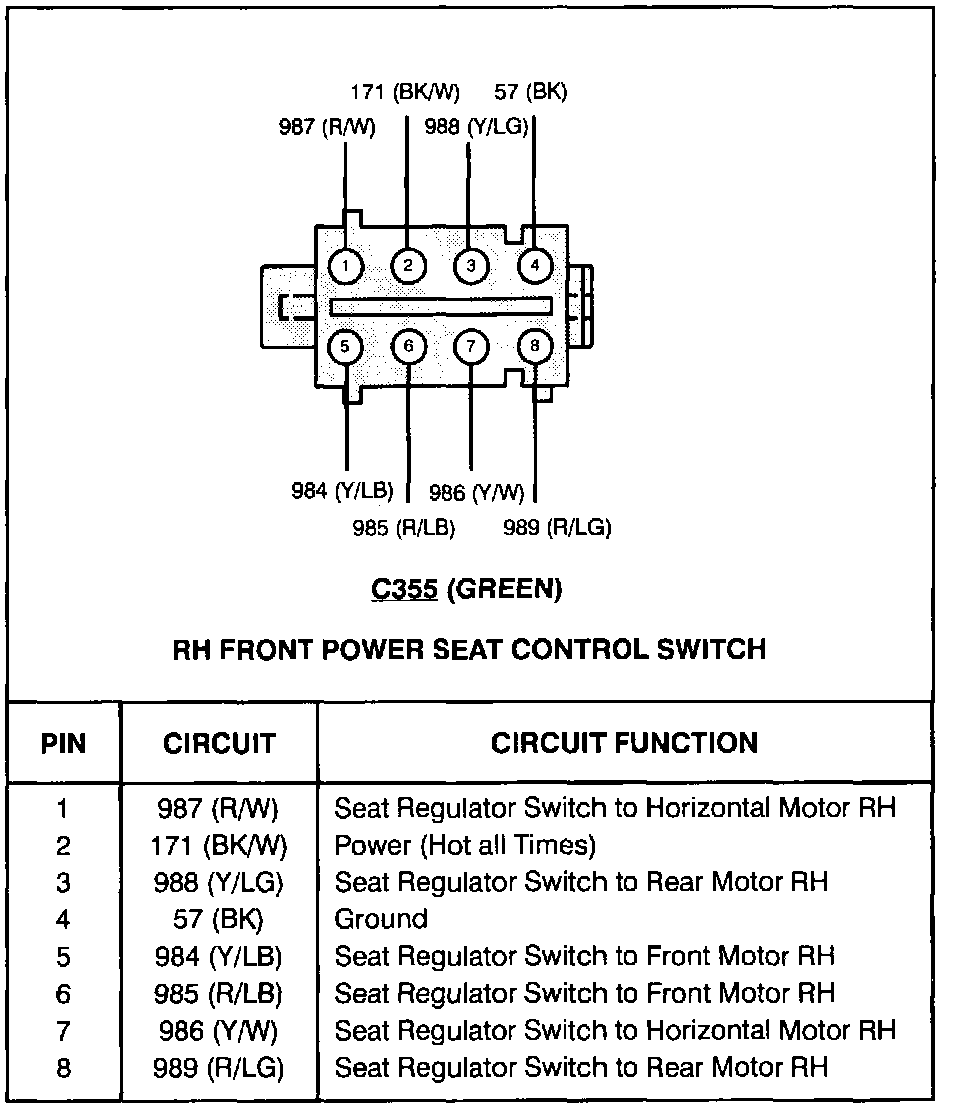 171 (BK/W) 57 (BK)
987 (R/W) 988 (Y/LG)

1 2 3 4
5 6 7 8

984 (Y/LB) 986 (Y/W)
985 (R/LB) 989 (R/LG)

C355 (GREEN)

RH FRONT POWER SEAT CONTROL SWITCH

| PIN | CIRCUIT | CIRCUIT FUNCTION |
|---|---|---|
| 1 | 987 (R/W) | Seat Regulator Switch to Horizontal Motor RH |
| 2 | 171 (BK/W) | Power (Hot all Times) |
| 3 | 988 (Y/LG) | Seat Regulator Switch to Rear Motor RH |
| 4 | 57 (BK) | Ground |
| 5 | 984 (Y/LB) | Seat Regulator Switch to Front Motor RH |
| 6 | 985 (R/LB) | Seat Regulator Switch to Front Motor RH |
| 7 | 986 (Y/W) | Seat Regulator Switch to Horizontal Motor RH |
| 8 | 989 (R/LG) | Seat Regulator Switch to Rear Motor RH |