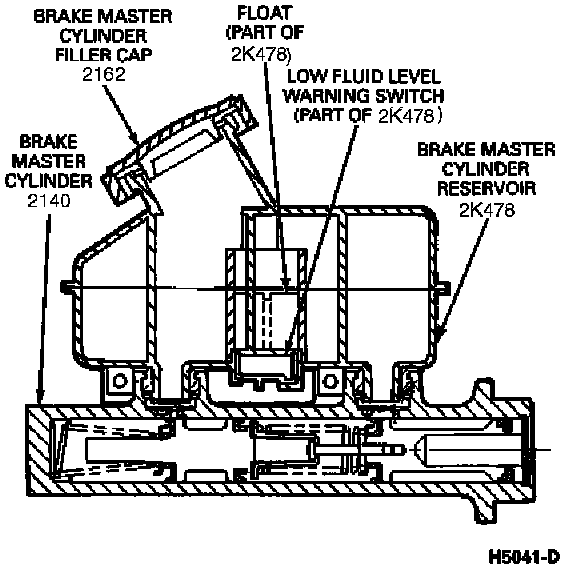 BRAKE MASTER CYLINDER FILLER CAP 2162

FLOAT (PART OF 2K478)

LOW FLUID LEVEL WARNING SWITCH (PART OF 2K478)

BRAKE MASTER CYLINDER 2140

BRAKE MASTER CYLINDER RESERVOIR 2K478

H5041-D