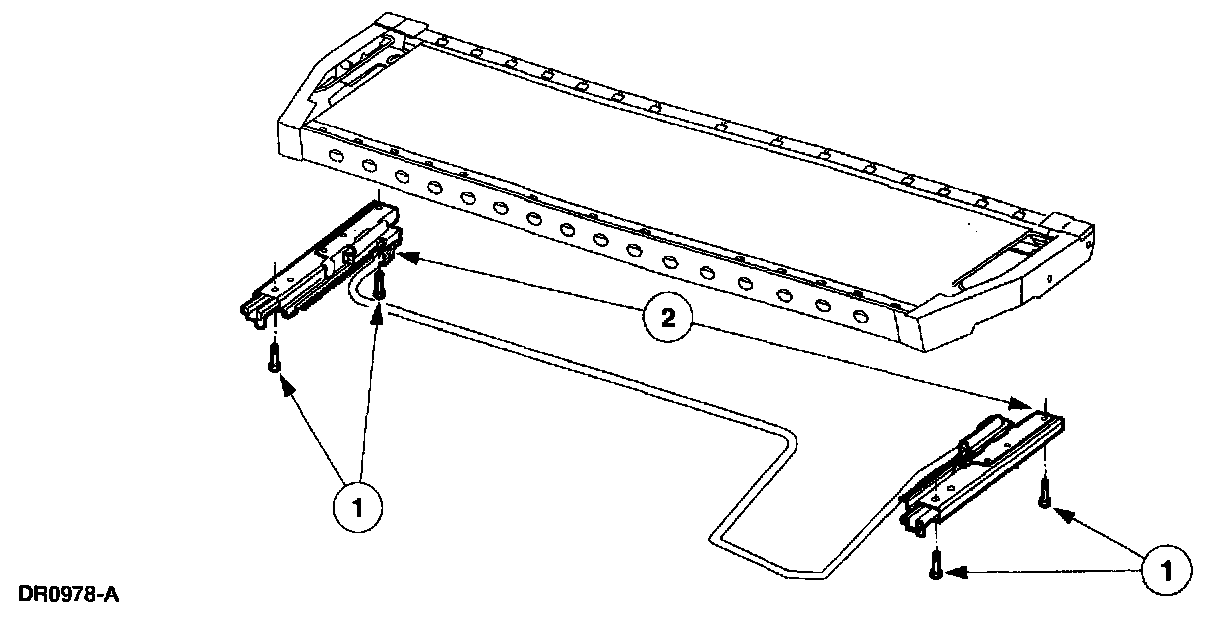 2

1

1

DR0978-A