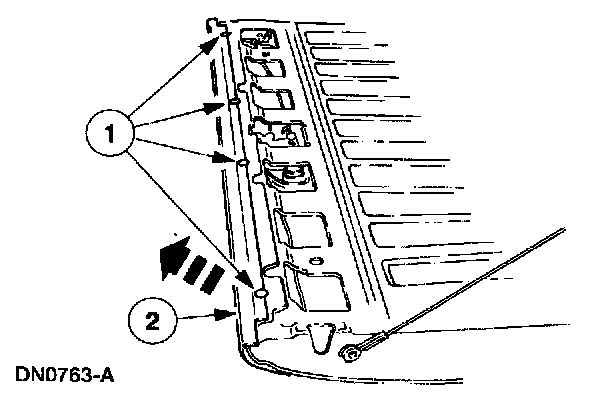 1
2
DN0763-A