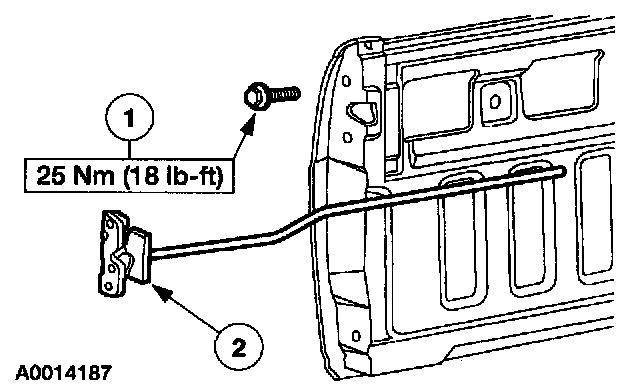 1
25 Nm (18 lb-ft)
2
A0014187