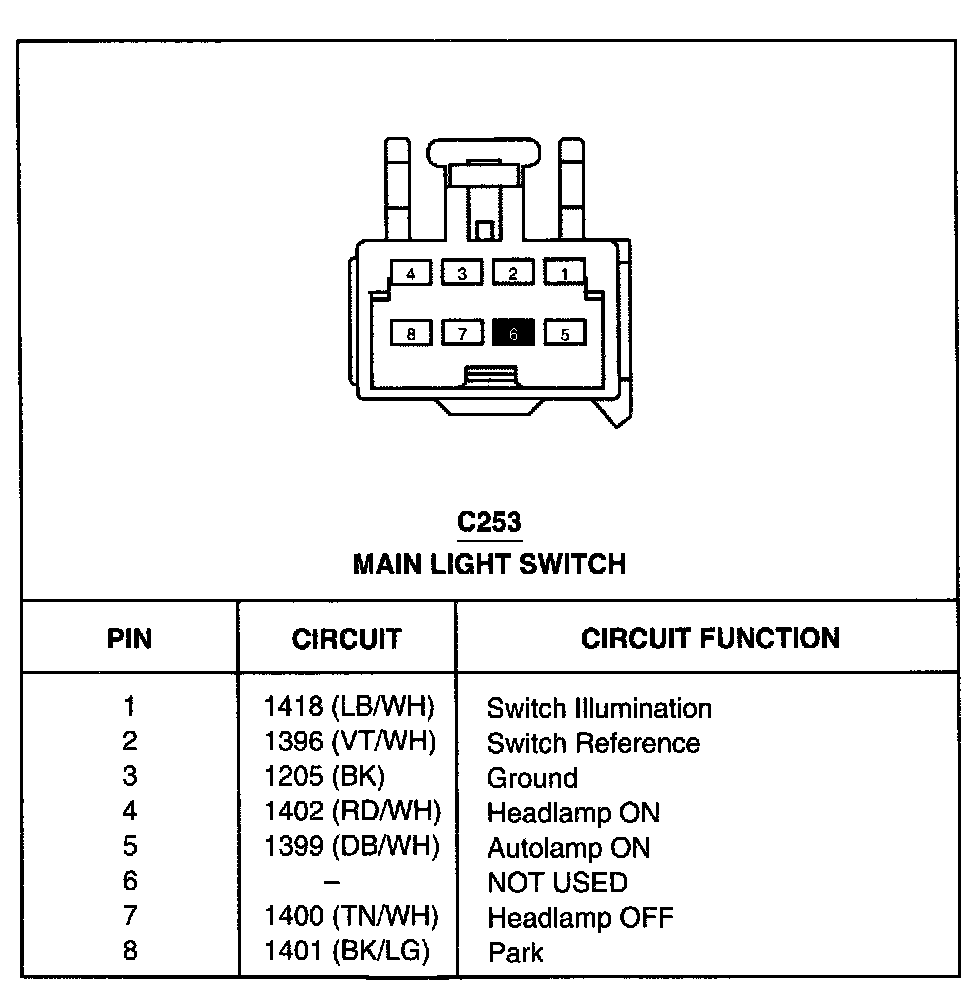 4 3 2 1
8 7 6 5

C253
MAIN LIGHT SWITCH

| PIN | CIRCUIT | CIRCUIT FUNCTION |
|---|---|---|
| 1 | 1418 (LB/WH) | Switch Illumination |
| 2 | 1396 (VT/WH) | Switch Reference |
| 3 | 1205 (BK) | Ground |
| 4 | 1402 (RD/WH) | Headlamp ON |
| 5 | 1399 (DB/WH) | Autolamp ON |
| 6 | – | NOT USED |
| 7 | 1400 (TN/WH) | Headlamp OFF |
| 8 | 1401 (BK/LG) | Park |