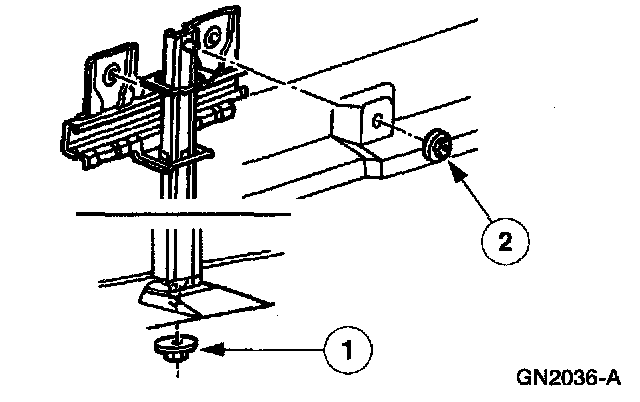 2

1

GN2036-A