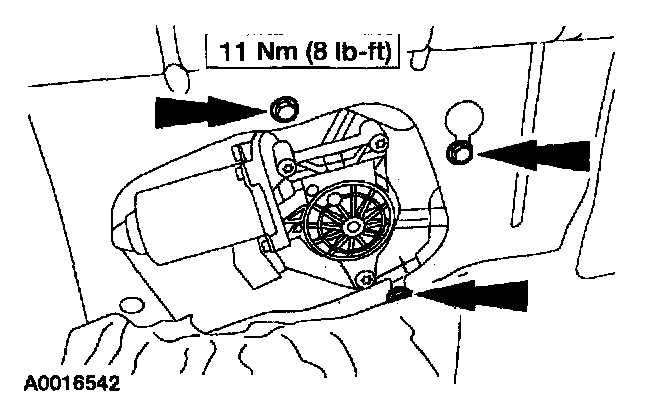 11 Nm (8 lb-ft)

A0016542