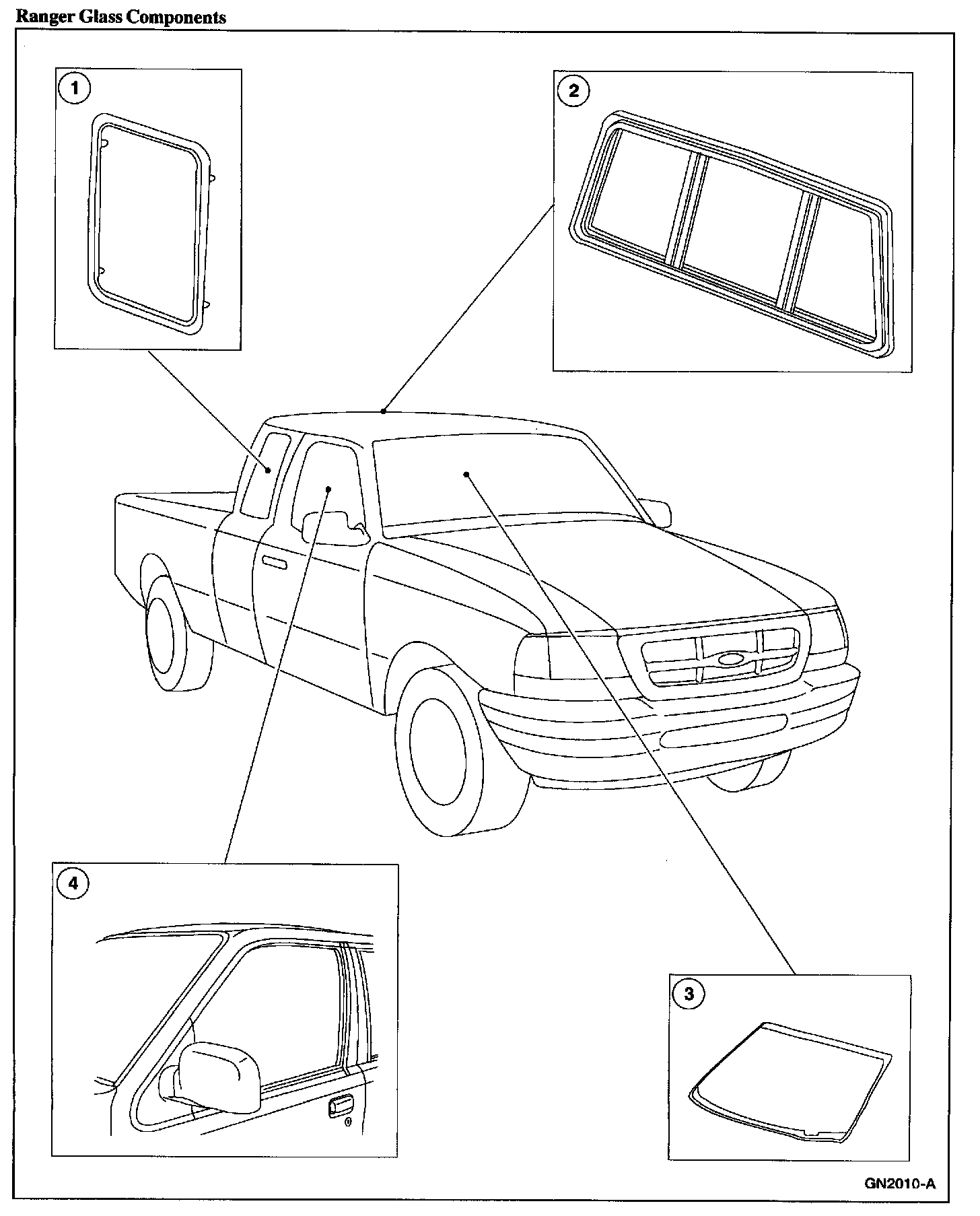 Ranger Glass Components

1

2

4

3

GN2010-A