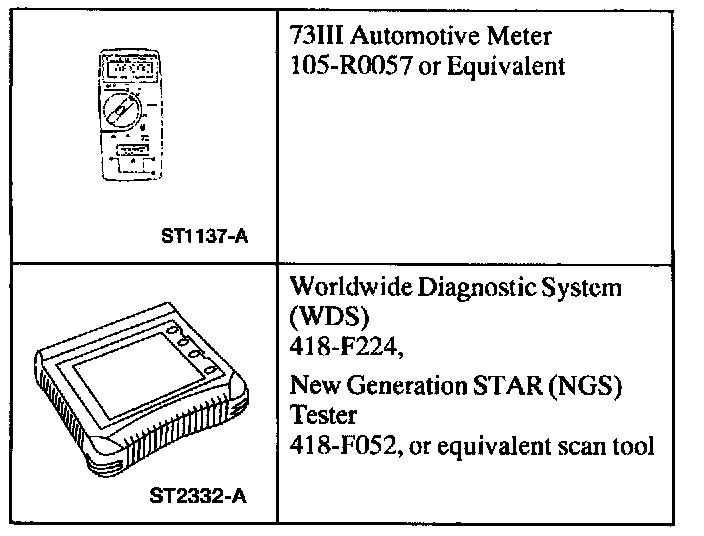 | | |
|---|---|
| ST1137-A | 73III Automotive Meter 105-R0057 or Equivalent |
| ST2332-A | Worldwide Diagnostic System (WDS) 418-F224, New Generation STAR (NGS) Tester 418-F052, or equivalent scan tool |