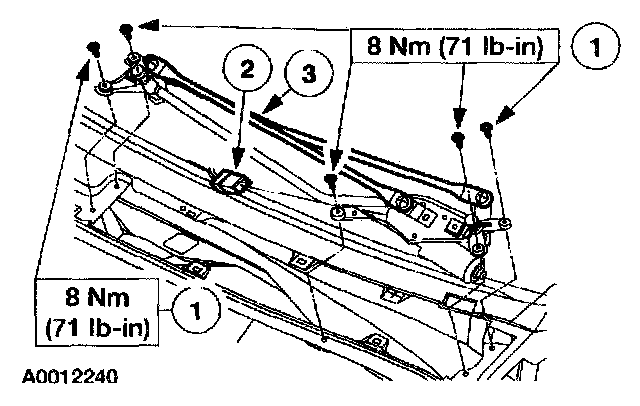 8 Nm (71 lb-in)

1

2

3

8 Nm
(71 lb-in)

1

A0012240