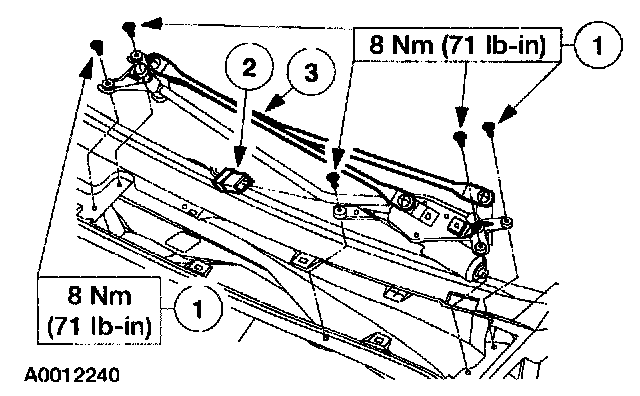 8 Nm (71 lb-in)
1
2
3
8 Nm
(71 lb-in)
1
A0012240