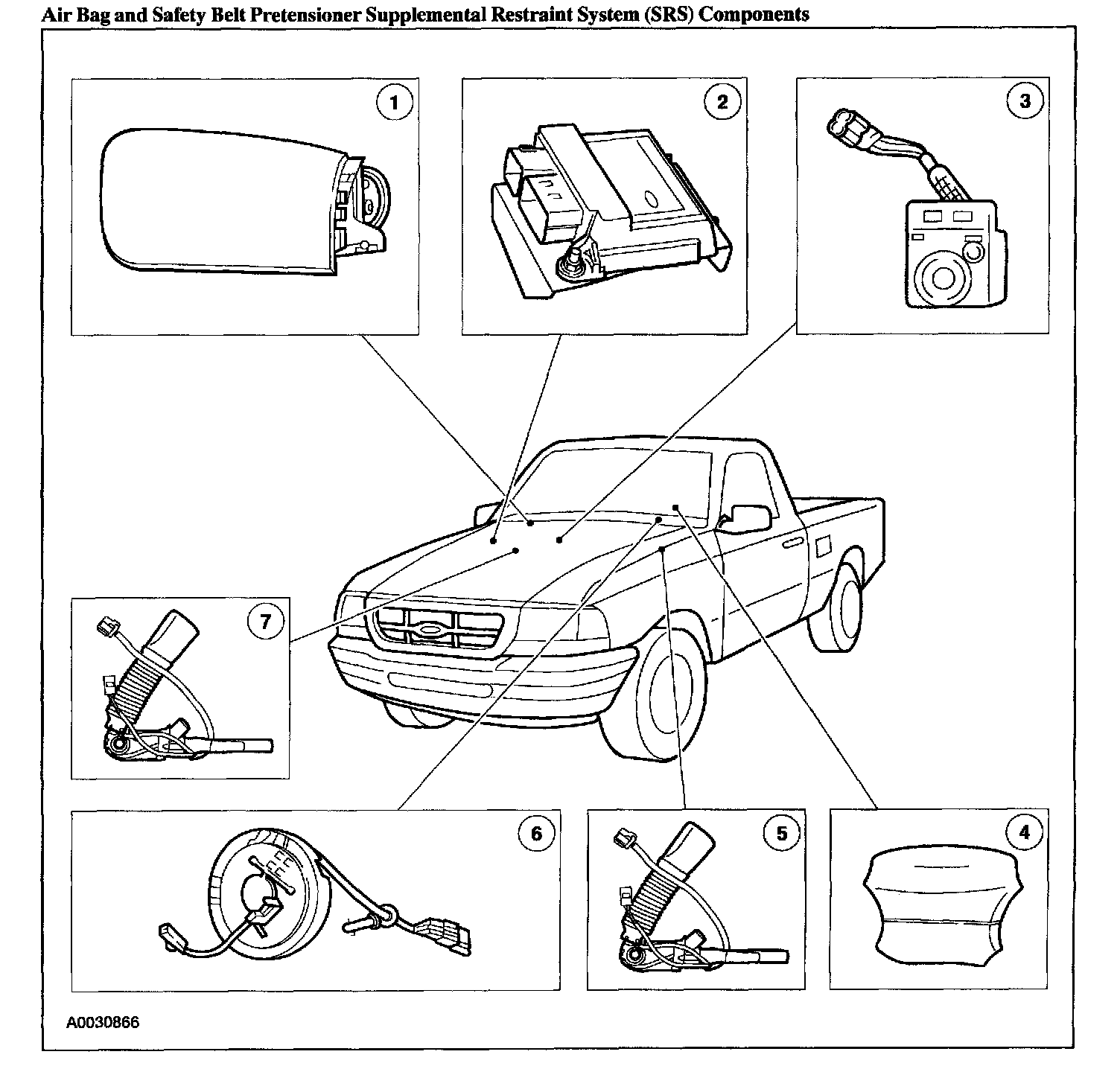 Air Bag and Safety Belt Pretensioner Supplemental Restraint System (SRS) Components

1

2

3

7

6

5

4

A0030866