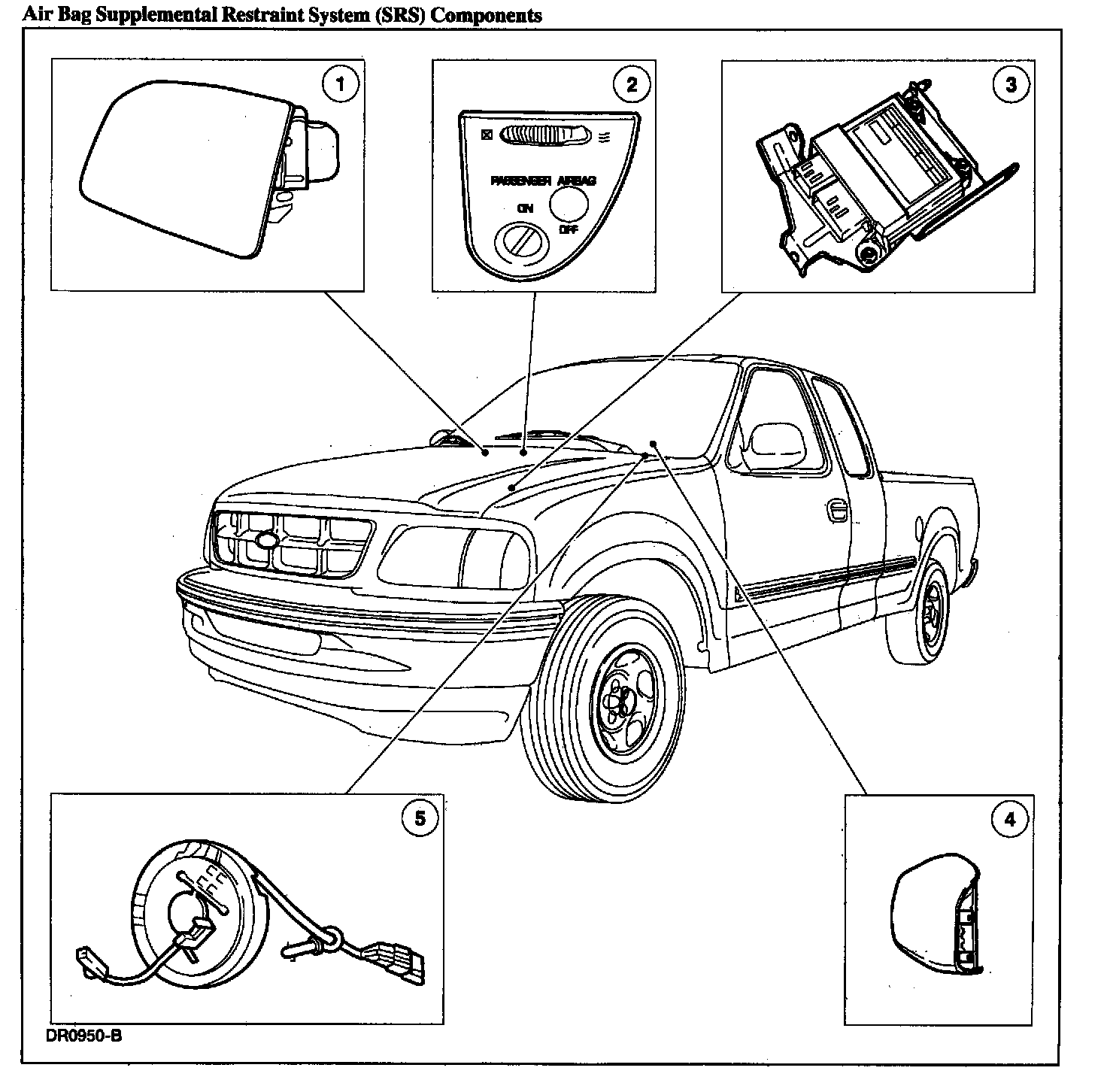 Air Bag Supplemental Restraint System (SRS) Components

1

2

PASSENGER AIRBAG

ON

OFF

3

5

4

DR0950-B