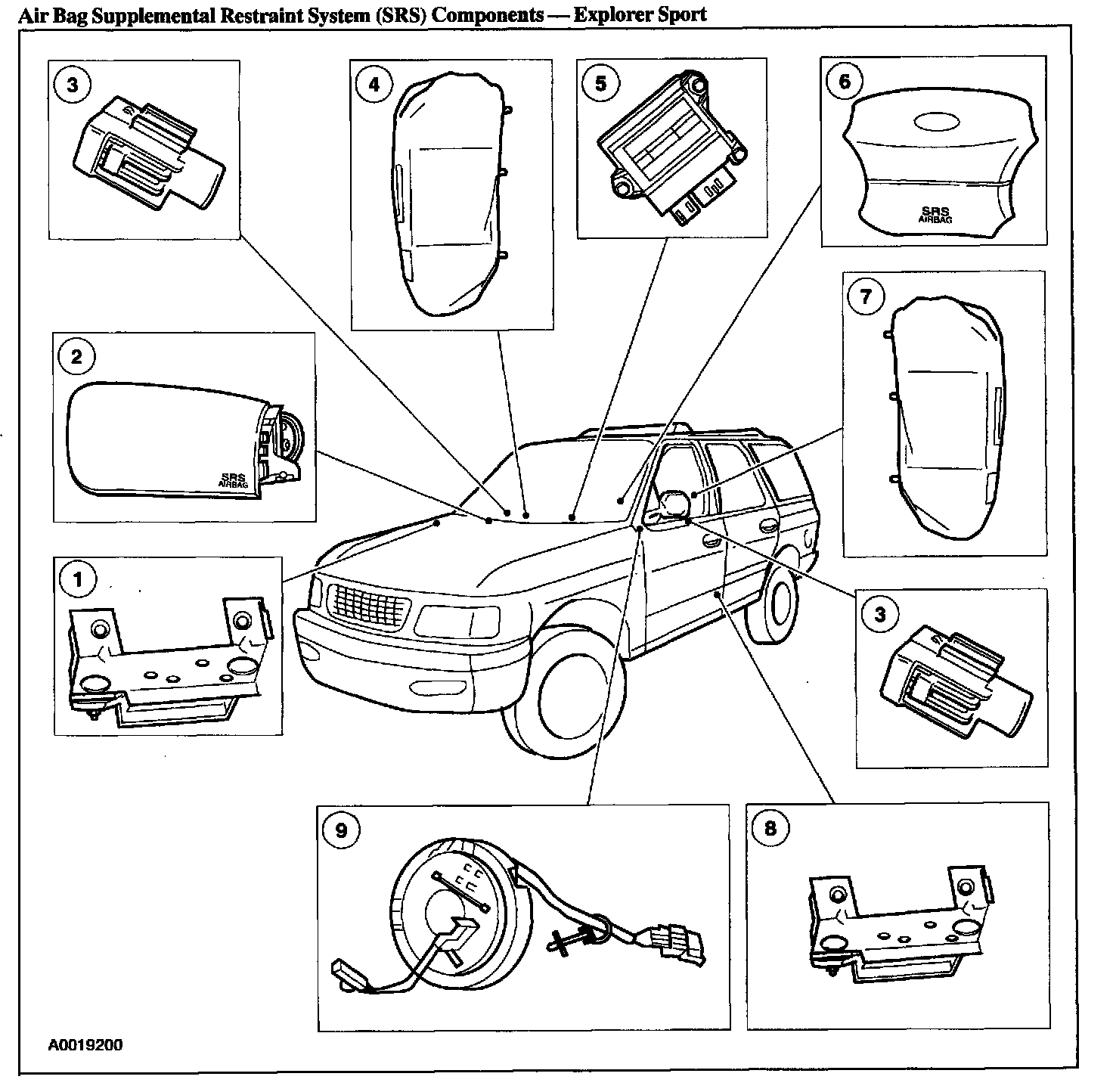 Air Bag Supplemental Restraint System (SRS) Components — Explorer Sport

3

4

5

6

SRS AIRBAG

2

SRS AIRBAG

7

1

3

9

8

A0019200