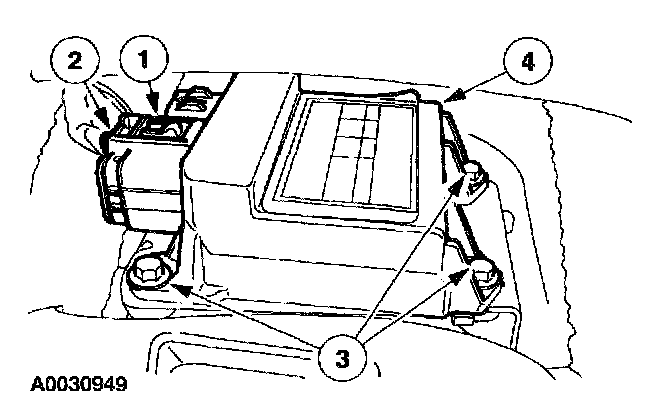 2
1
4
3
A0030949